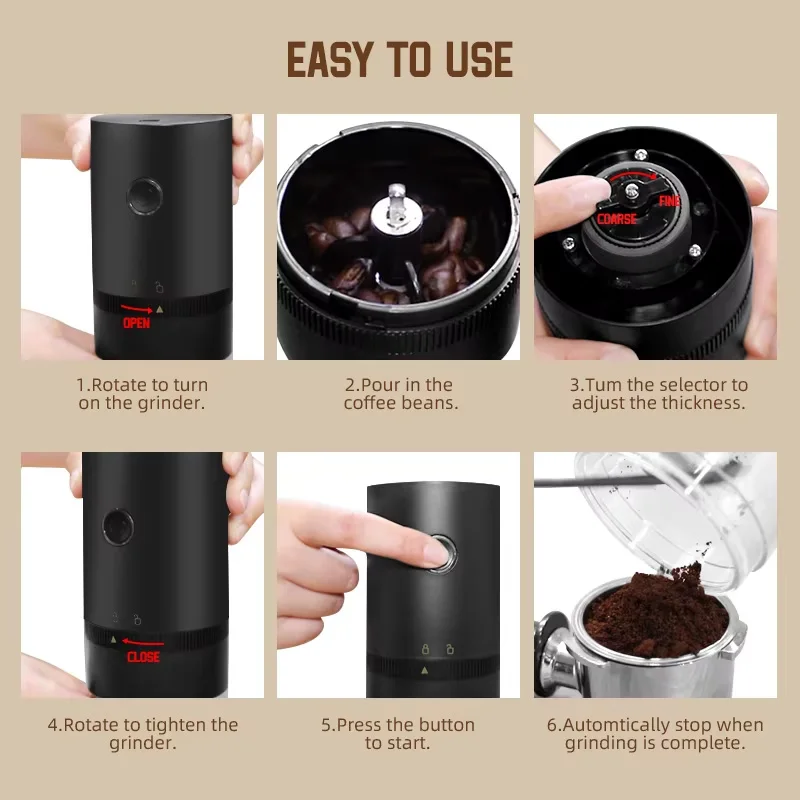 EASY TO USE

OPEN

1.Rotate to turn on the grinder.

2.Pour in the coffee beans.

COARSE FINE

3.Tum the selector to adjust the thickness.

CLOSE

4.Rotate to tighten the grinder.

5.Press the button to start.

6.Automtically stop when grinding is complete.