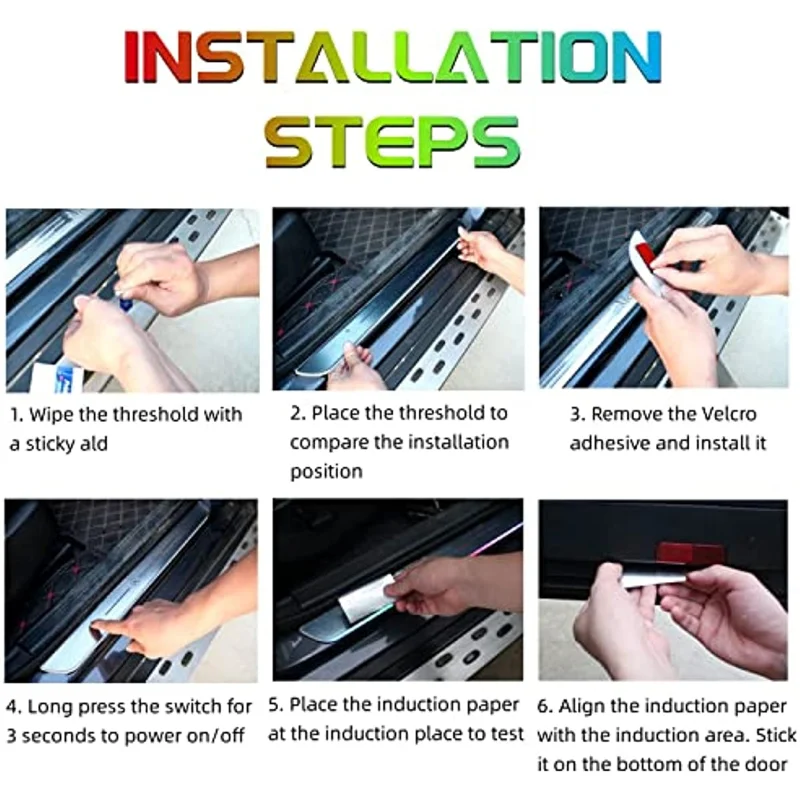 INSTALLATION STEPS

1. Wipe the threshold with a sticky ald

2. Place the threshold to compare the installation position

3. Remove the Velcro adhesive and install it

4. Long press the switch for 3 seconds to power on/off

5. Place the induction paper at the induction place to test

6. Align the induction paper with the induction area. Stick it on the bottom of the door