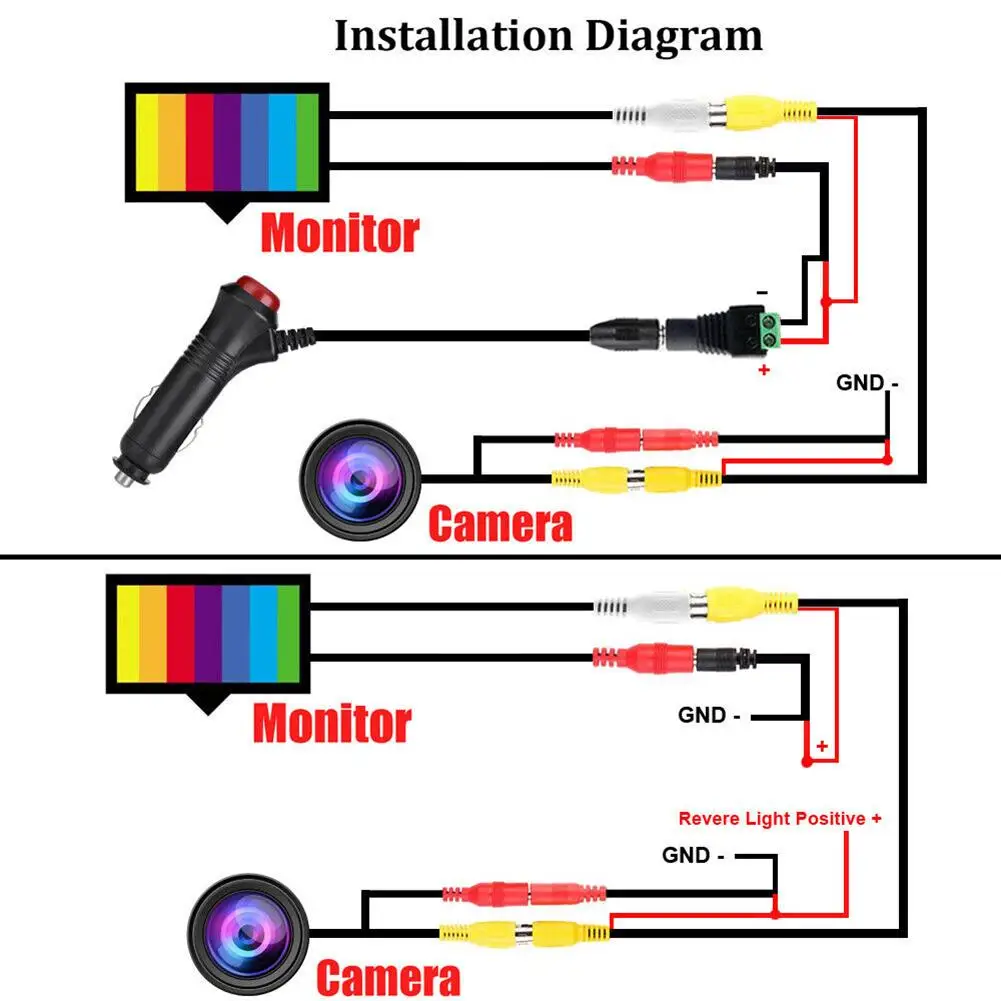 Installation Diagram

Monitor

-

+

GND -

Camera

Monitor

GND -

+

Revere Light Positive +

GND -

Camera