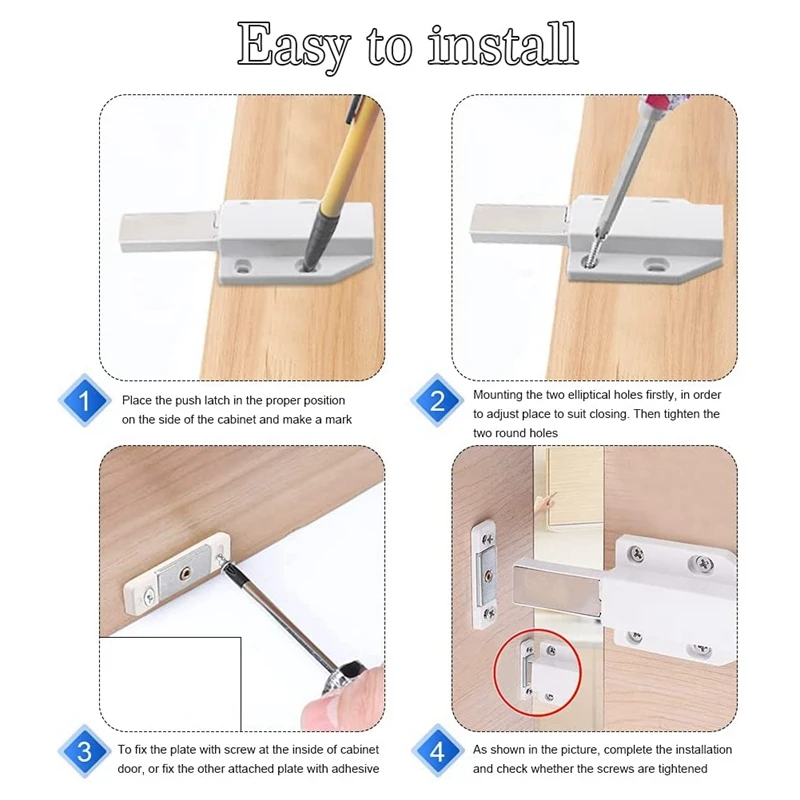 Easy to install

1

Place the push latch in the proper position on the side of the cabinet and make a mark

2

Mounting the two elliptical holes firstly, in order to adjust place to suit closing. Then tighten the two round holes

3

To fix the plate with screw at the inside of cabinet door, or fix the other attached plate with adhesive

4

As shown in the picture, complete the installation and check whether the screws are tightened