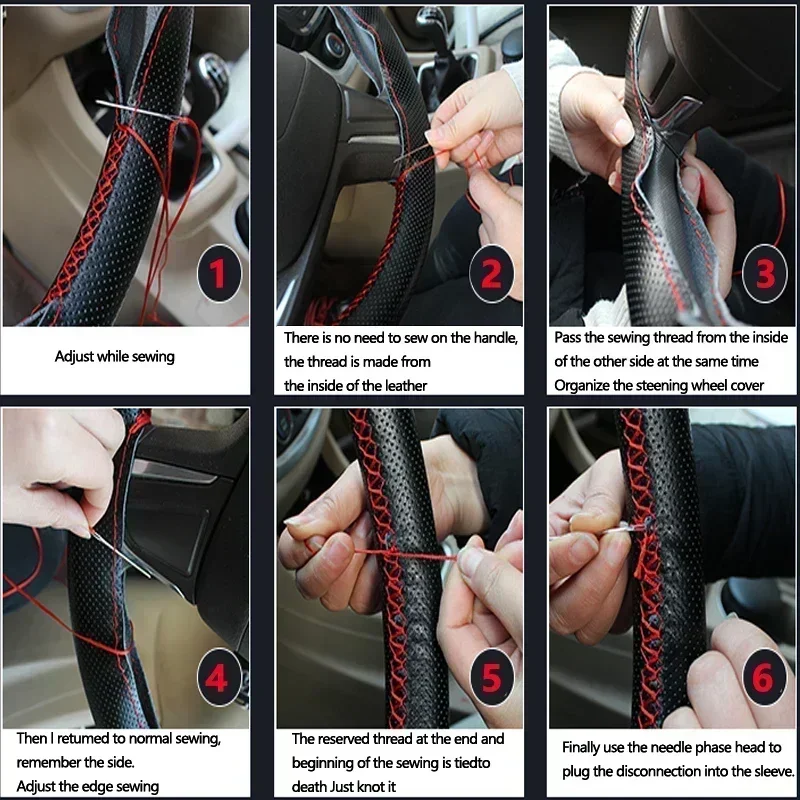 1

Adjust while sewing

2

There is no need to sew on the handle, the thread is made from the inside of the leather

3

Pass the sewing thread from the inside of the other side at the same time Organize the steening wheel cover

4

Then I retumed to normal sewing, remember the side. Adjust the edge sewing

5

The reserved thread at the end and beginning of the sewing is tiedto death Just knot it

6

Finally use the needle phase head to plug the disconnection into the sleeve.