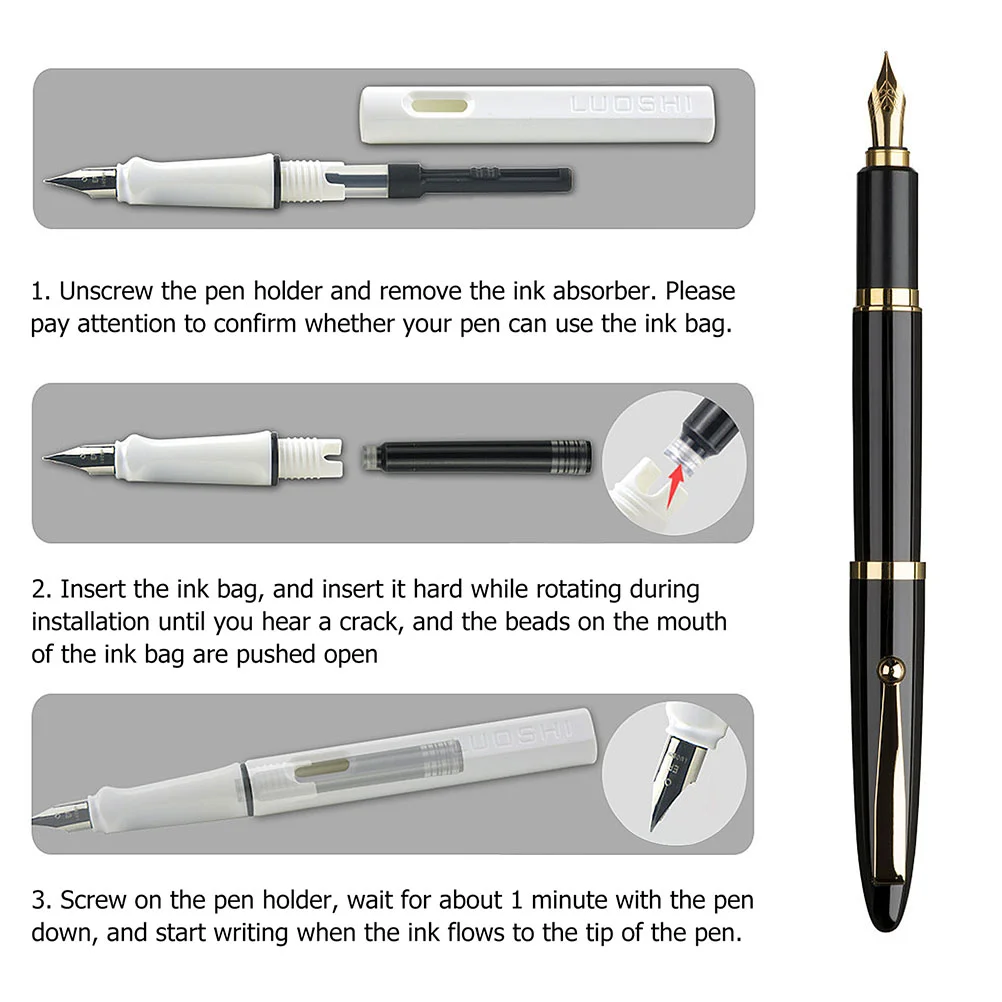 LUOSHI

1. Unscrew the pen holder and remove the ink absorber. Please pay attention to confirm whether your pen can use the ink bag.

2. Insert the ink bag, and insert it hard while rotating during installation until you hear a crack, and the beads on the mouth of the ink bag are pushed open

LUOSHI

3. Screw on the pen holder, wait for about 1 minute with the pen down, and start writing when the ink flows to the tip of the pen.