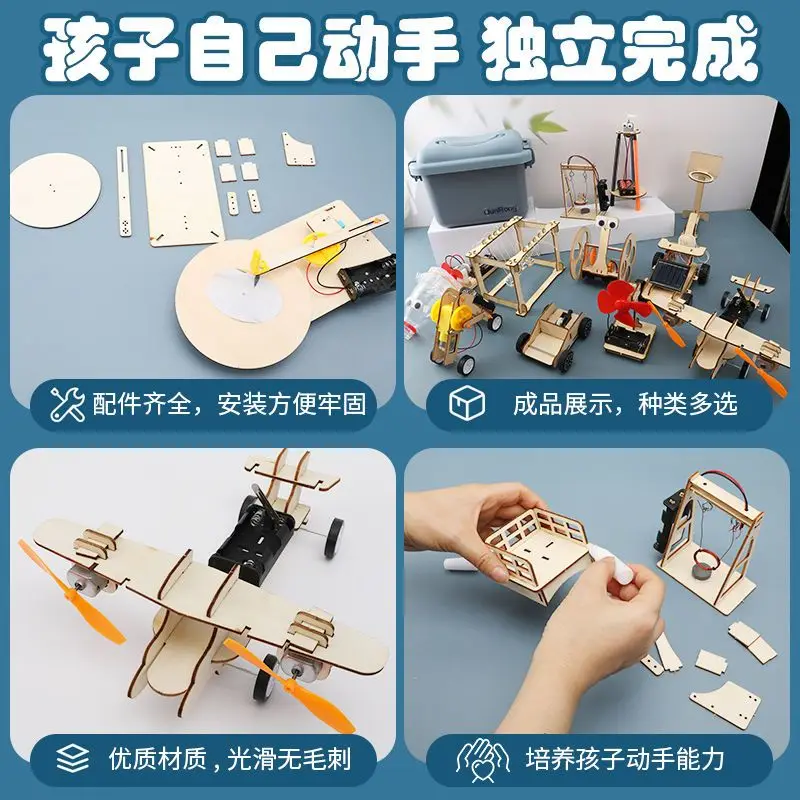 孩子自己动手 独立完成

配件齐全，安装方便牢固

成品展示，种类多选

优质材质，光滑无毛刺

培养孩子动手能力