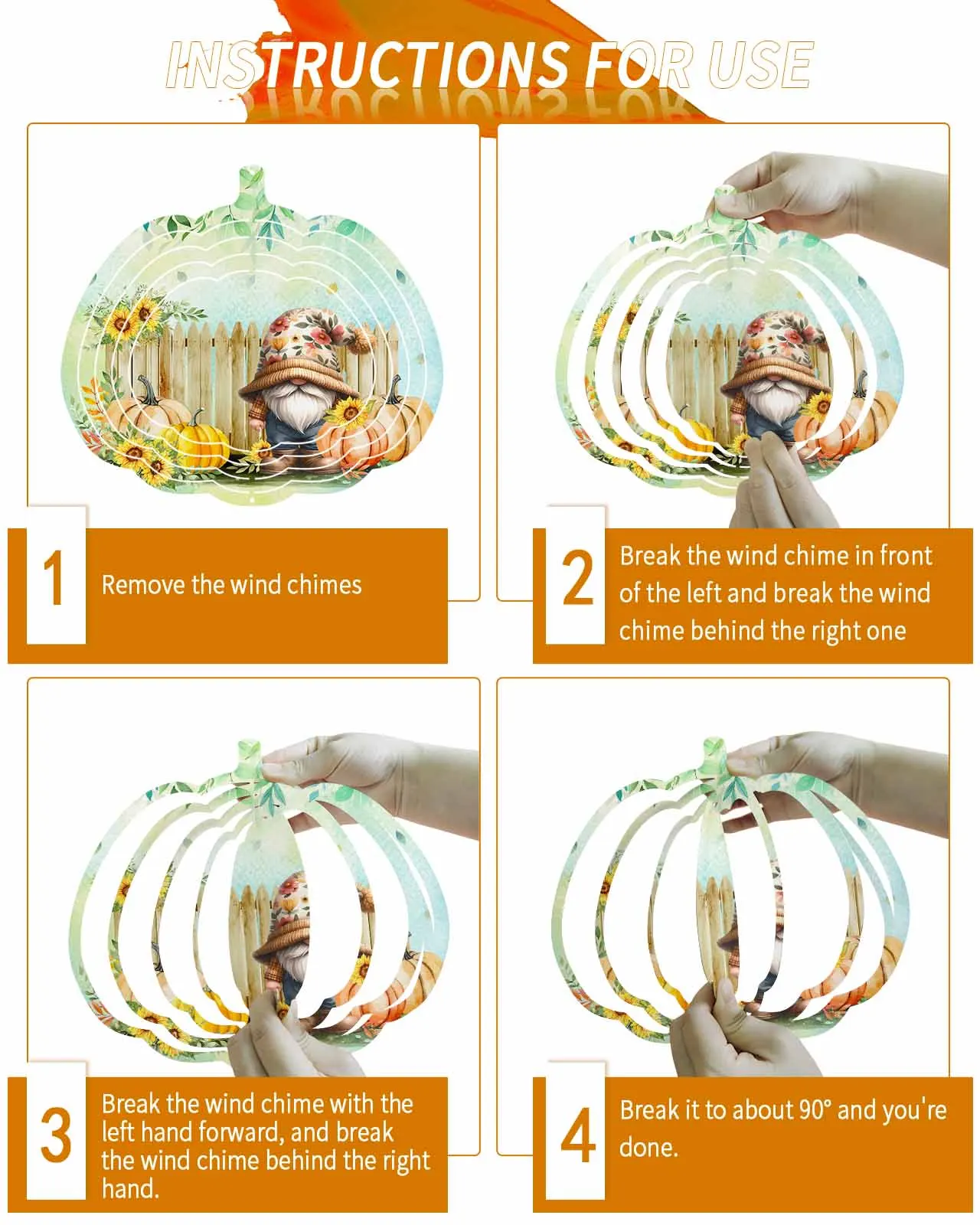 INSTRUCTIONS FOR USE

1

Remove the wind chimes

2

Break the wind chime in front of the left and break the wind chime behind the right one

3

Break the wind chime with the left hand forward, and break the wind chime behind the right hand.

4

Break it to about 90° and you're done.