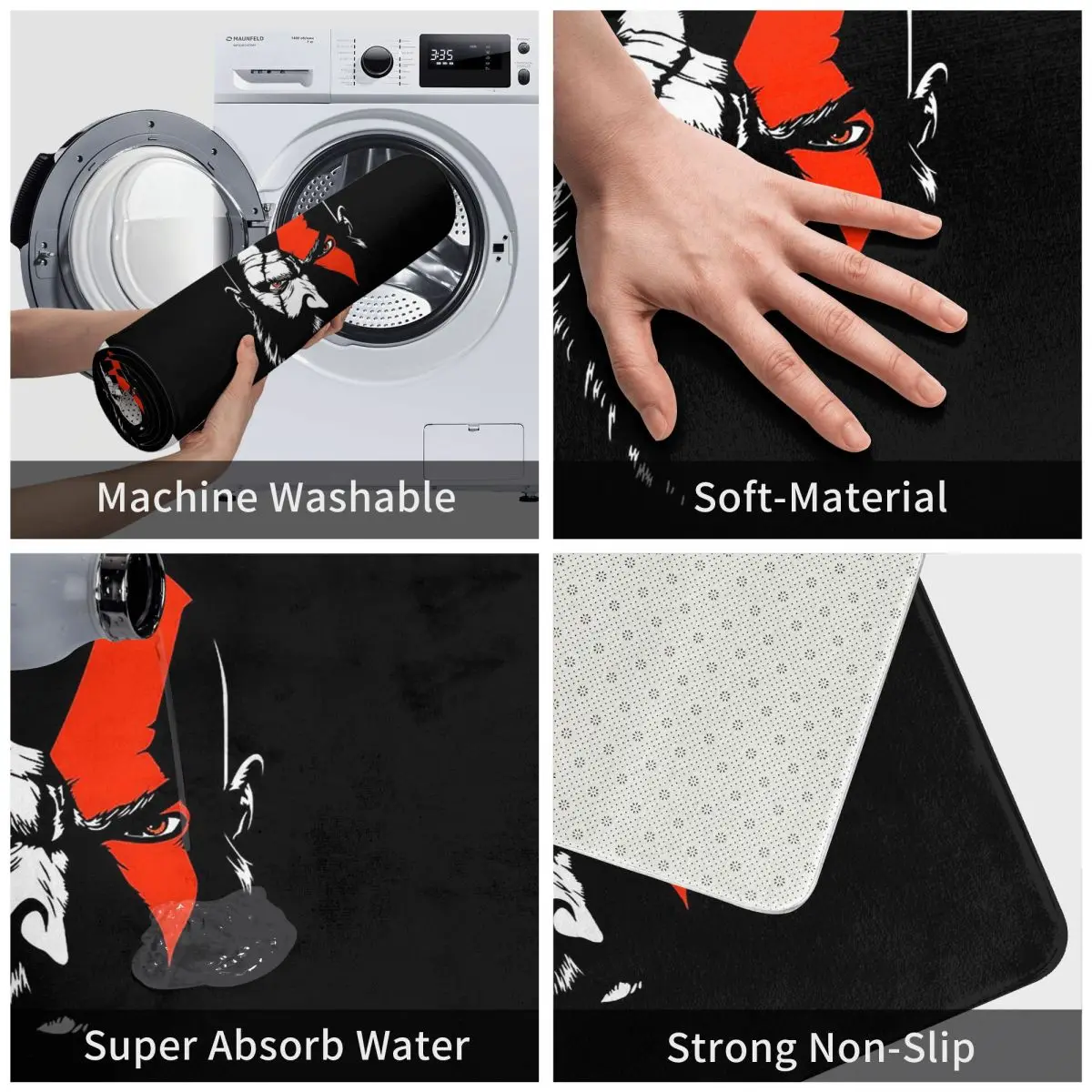 MAUNFELD

3:35

Machine Washable

Soft-Material

Super Absorb Water

Strong Non-Slip