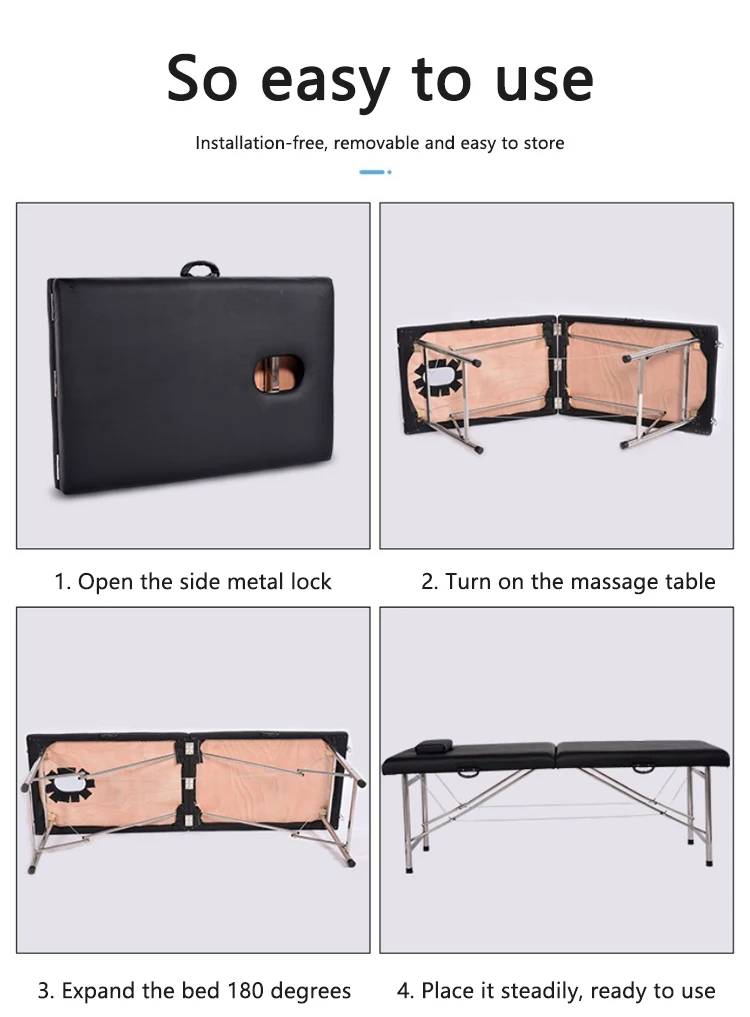 So easy to use

Installation-free, removable and easy to store

1. Open the side metal lock

2. Turn on the massage table

3. Expand the bed 180 degrees

4. Place it steadily, ready to use