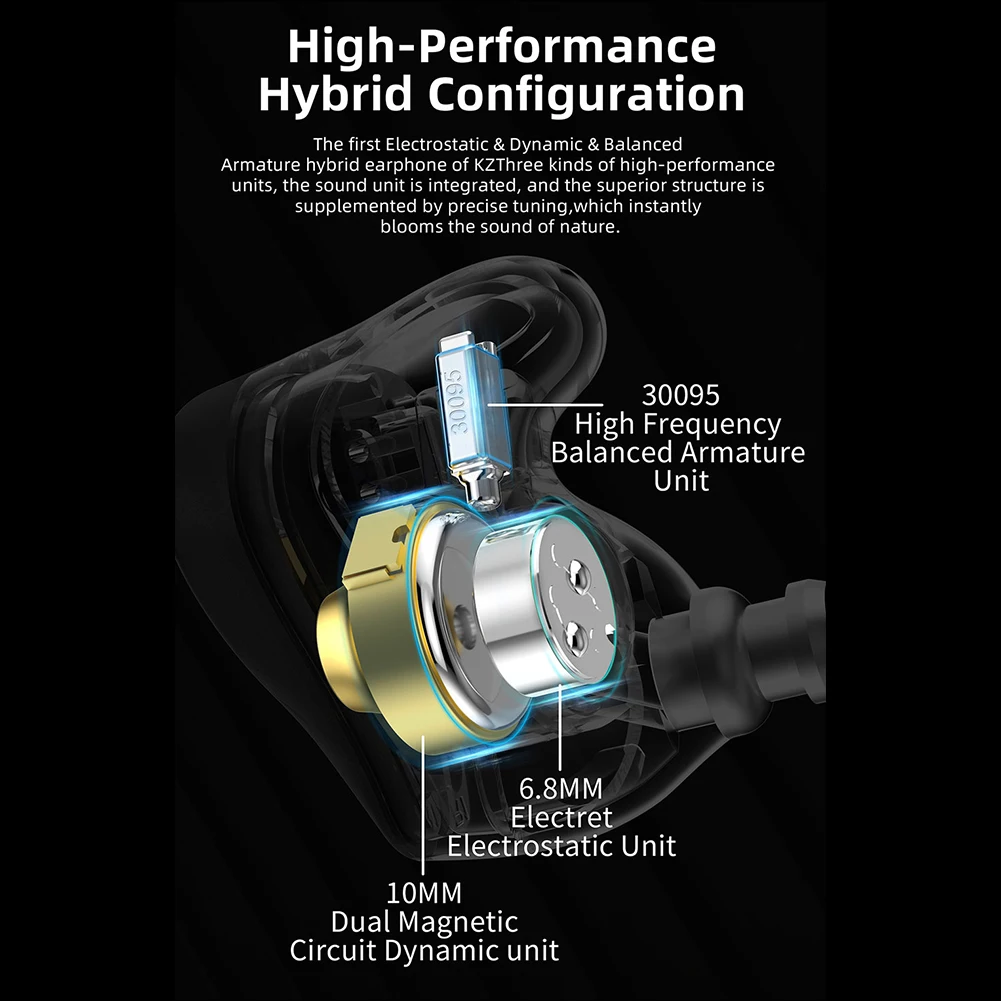 High-Performance Hybrid Configuration

The first Electrostatic & Dynamic & Balanced Armature hybrid earphone of KZThree kinds of high-performance units, the sound unit is integrated, and the superior structure is supplemented by precise tuning,which instantly blooms the sound of nature.

30095

30095
High Frequency
Balanced Armature
Unit

6.8MM
Electret
Electrostatic Unit

10MM
Dual Magnetic
Circuit Dynamic unit