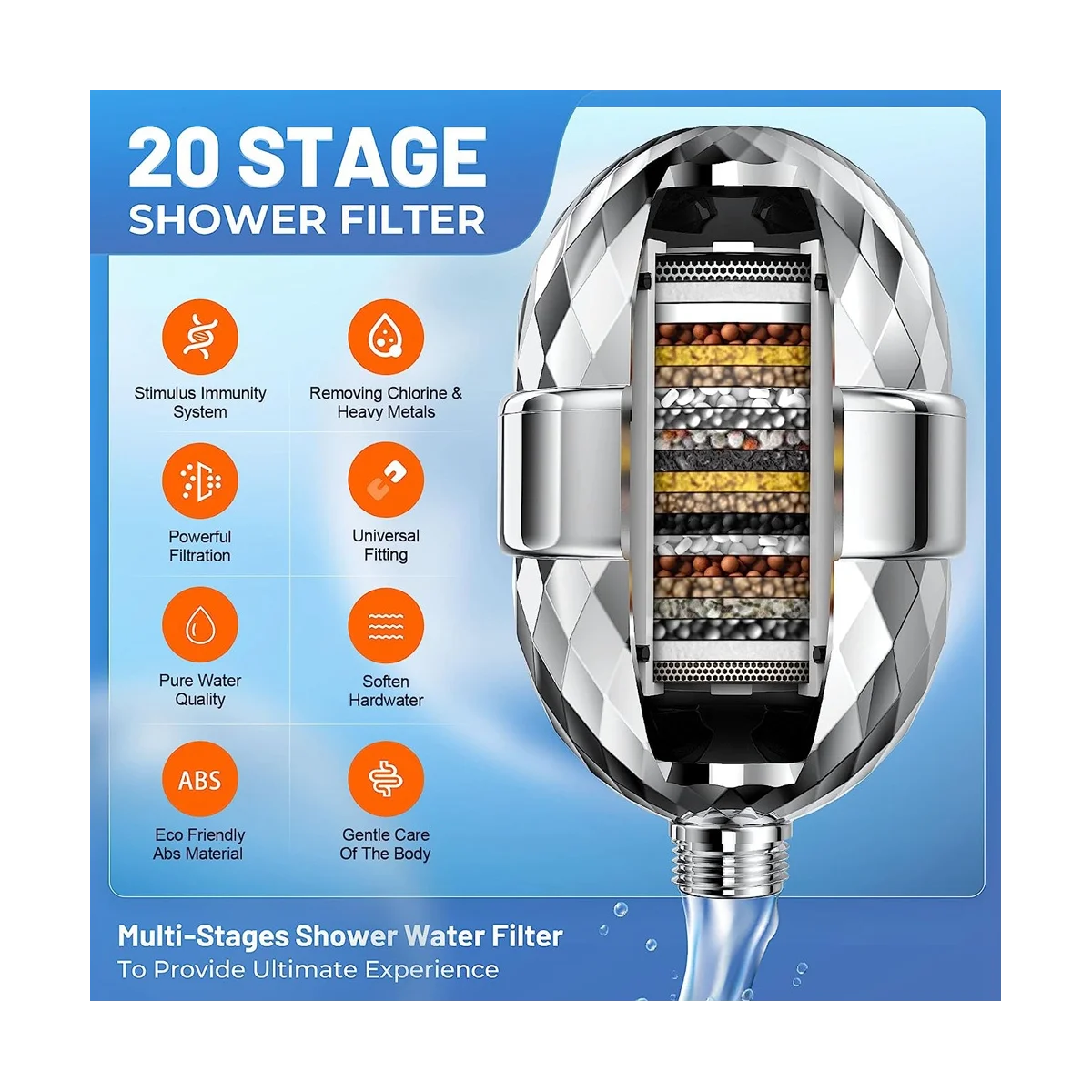 20 STAGE
SHOWER FILTER

Stimulus Immunity System

Removing Chlorine & Heavy Metals

Powerful Filtration

Universal Fitting

Pure Water Quality

Soften Hardwater

ABS

Eco Friendly Abs Material

Gentle Care Of The Body

Multi-Stages Shower Water Filter
To Provide Ultimate Experience