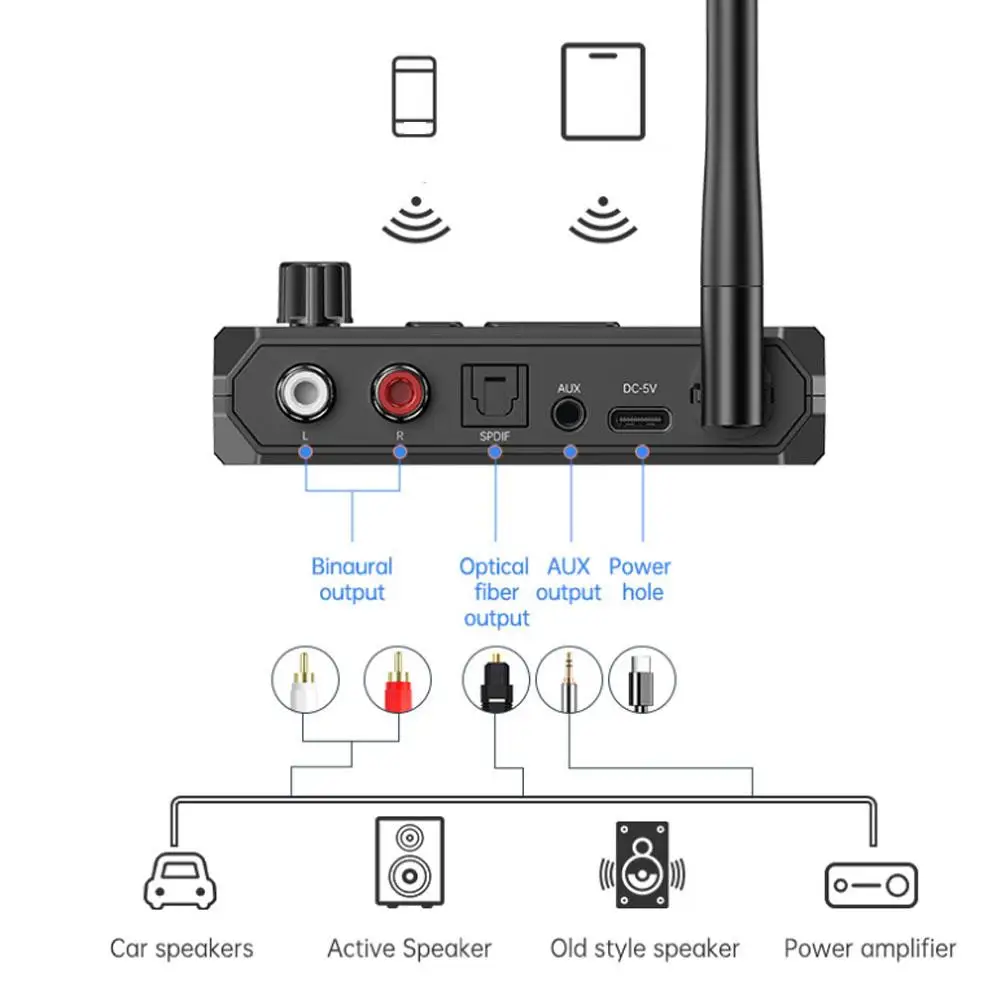 L
R
SPDIF
AUX
DC-5V

Binaural output

Optical fiber output

AUX output

Power hole

Car speakers

Active Speaker

Old style speaker

Power amplifier