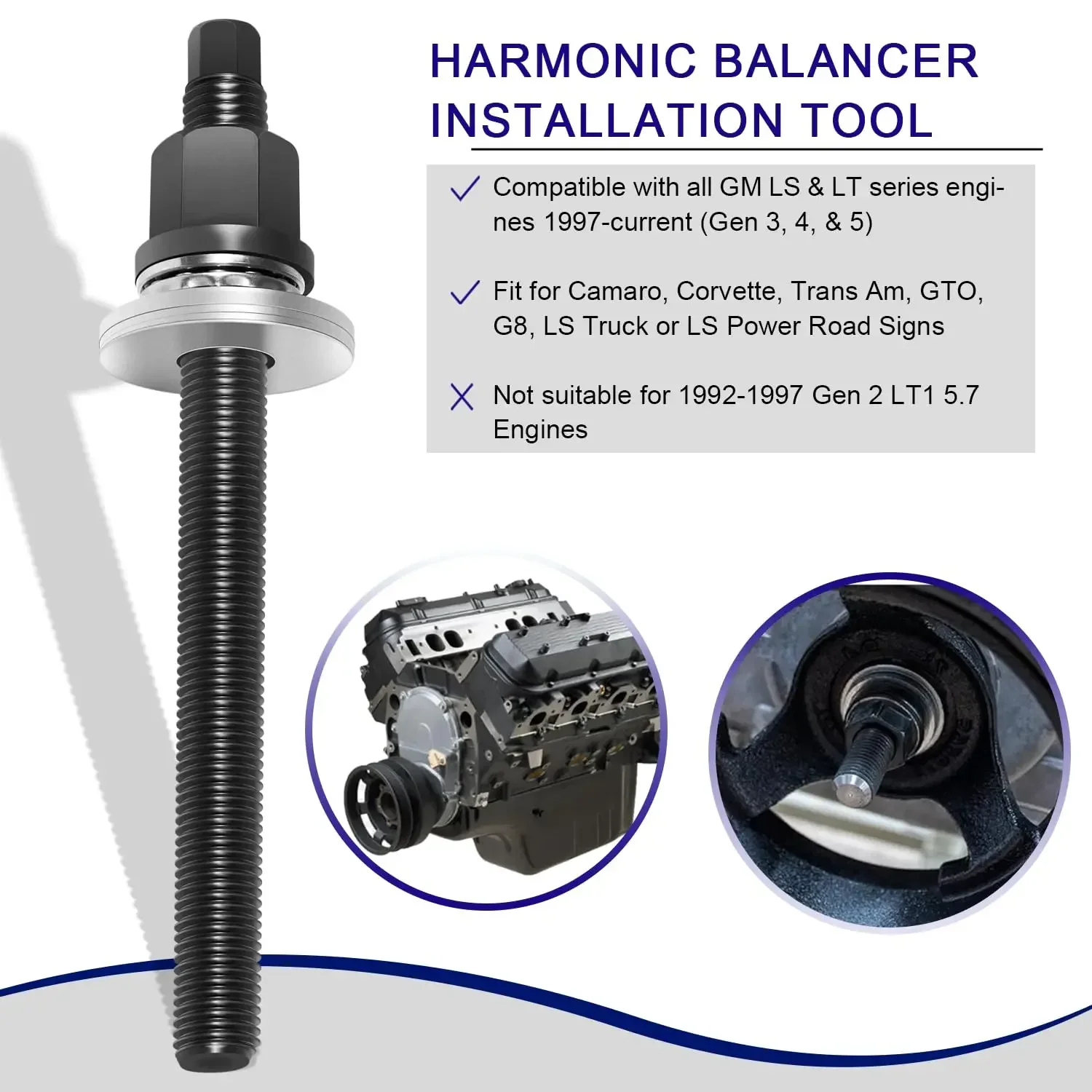 HARMONIC BALANCER INSTALLATION TOOL

✓ Compatible with all GM LS & LT series engines 1997-current (Gen 3, 4, & 5)

✓ Fit for Camaro, Corvette, Trans Am, GTO, G8, LS Truck or LS Power Road Signs

✗ Not suitable for 1992-1997 Gen 2 LT1 5.7 Engines