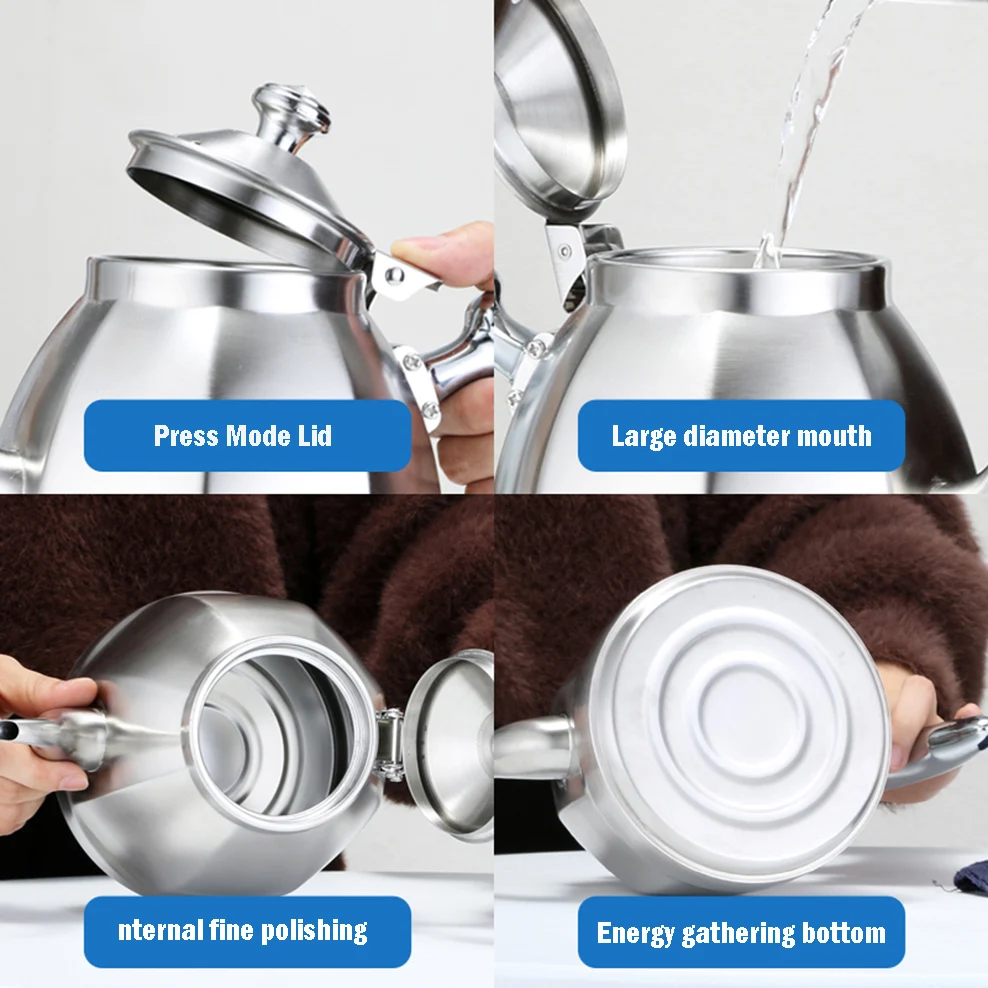 Press Mode Lid

Large diameter mouth

nternal fine polishing

Energy gathering bottom