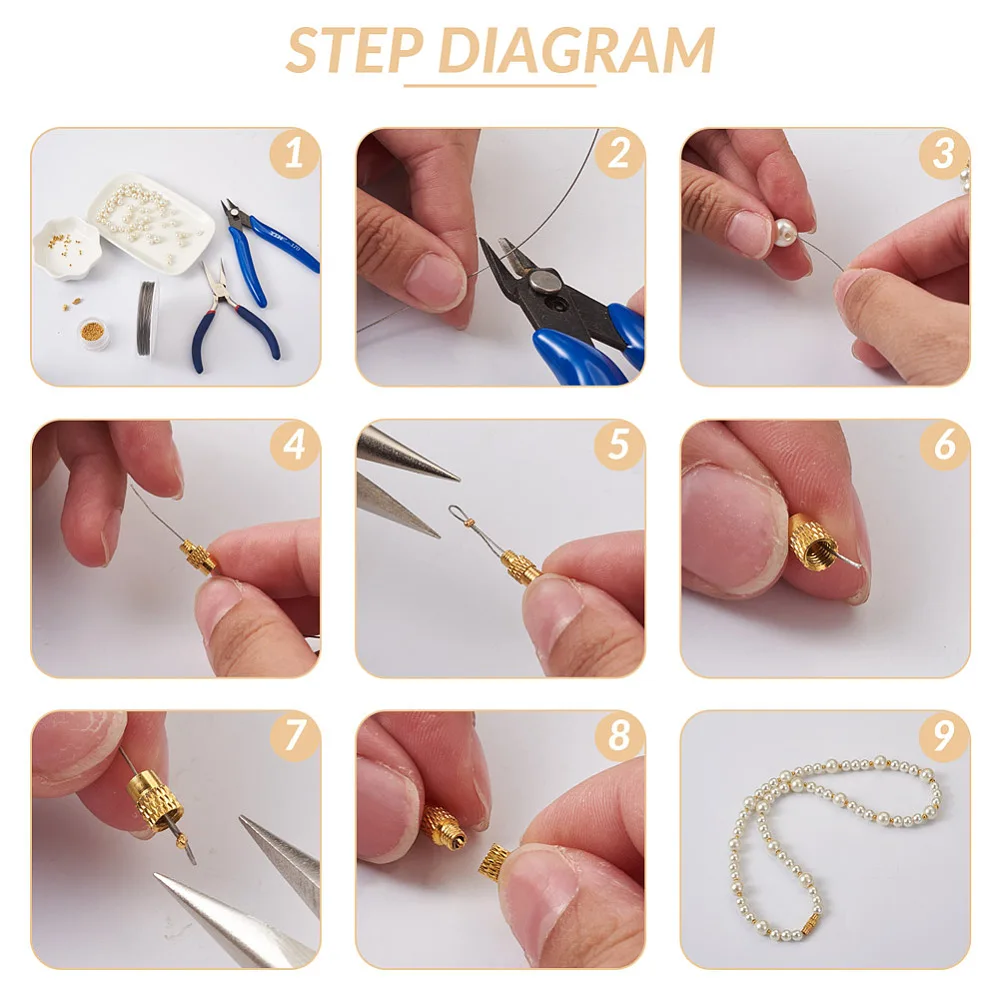 STEP DIAGRAM

1

2

3

4

5

6

7

8

9