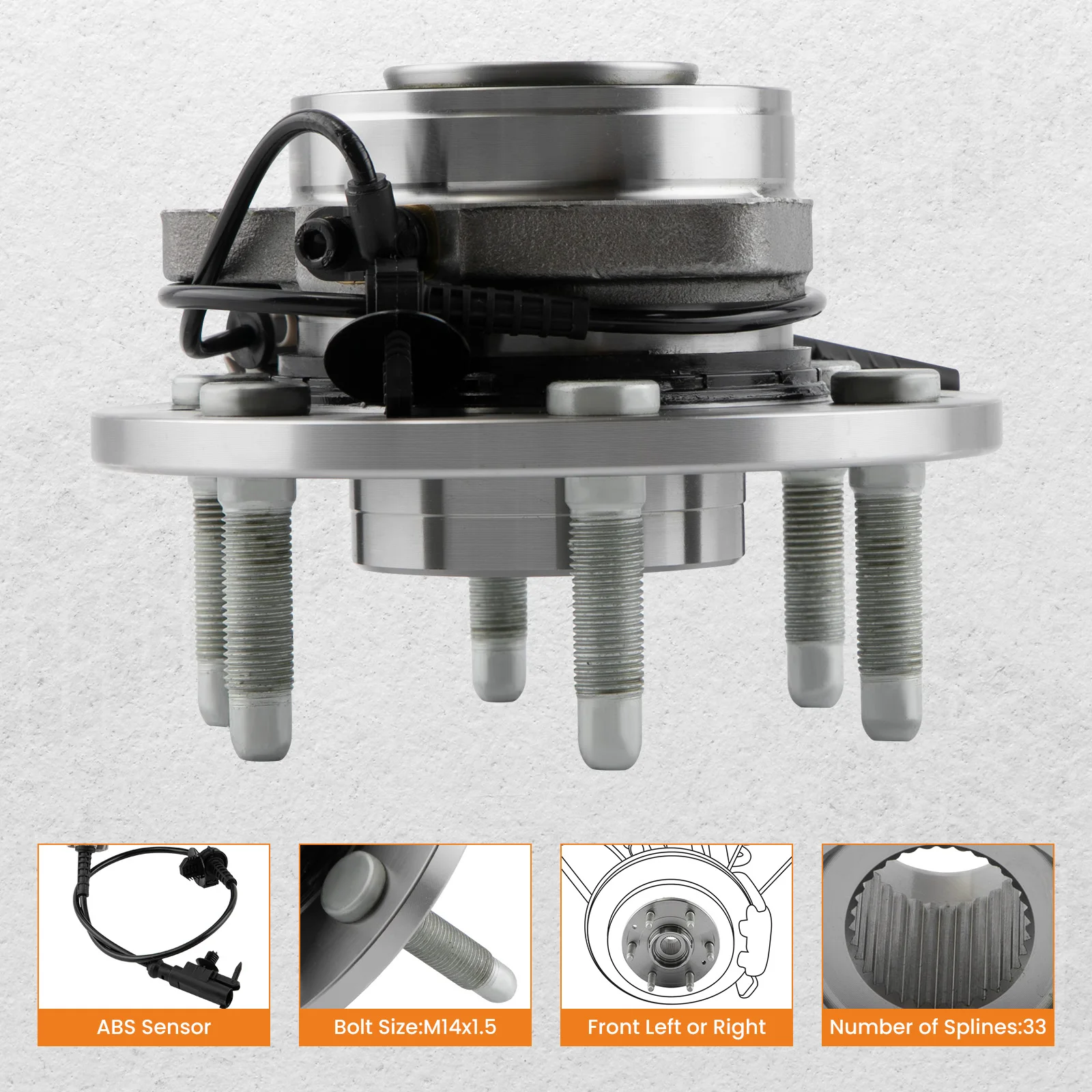 ABS Sensor

Bolt Size:M14x1.5

Front Left or Right

Number of Splines:33