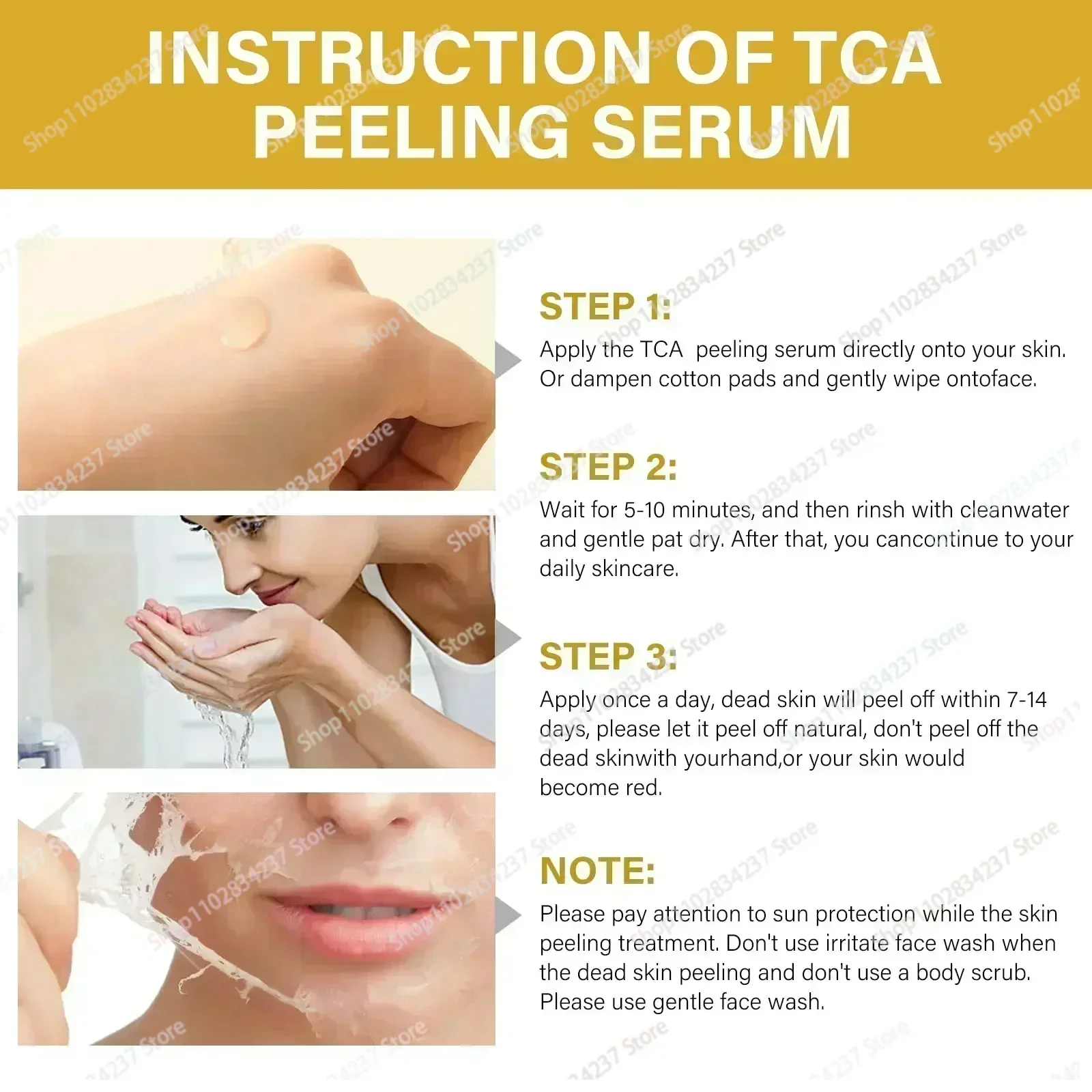 INSTRUCTION OF TCA PEELING SERUM

STEP 1:
Apply the TCA peeling serum directly onto your skin. Or dampen cotton pads and gently wipe ontoface.

STEP 2:
Wait for 5-10 minutes, and then rinsh with cleanwater and gentle pat dry. After that, you cancontinue to your daily skincare.

STEP 3:
Apply once a day, dead skin will peel off within 7-14 days, please let it peel off natural, don't peel off the dead skinwith yourhand,or your skin would become red.

NOTE:
Please pay attention to sun protection while the skin peeling treatment. Don't use irritate face wash when the dead skin peeling and don't use a body scrub. Please use gentle face wash.

Shop1102834237 Store