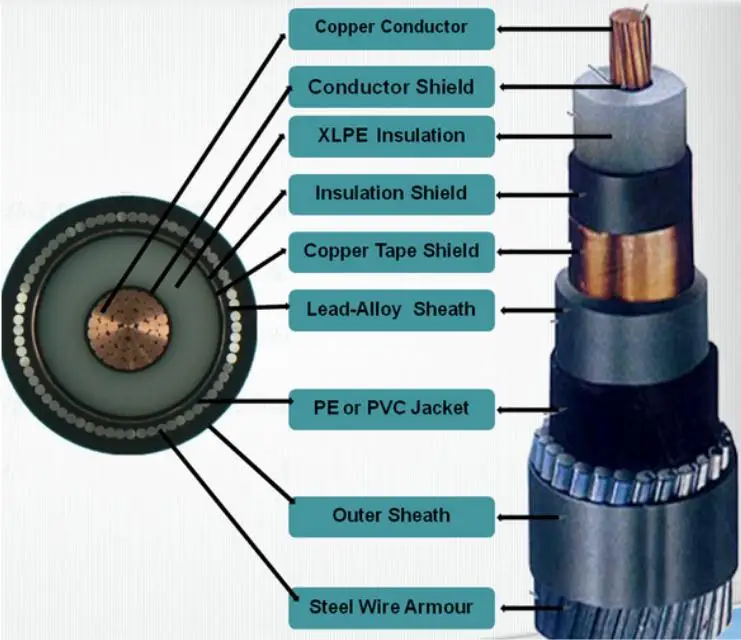 Copper Conductor

Conductor Shield

XLPE Insulation

Insulation Shield

Copper Tape Shield

Lead-Alloy Sheath

PE or PVC Jacket

Outer Sheath

Steel Wire Armour