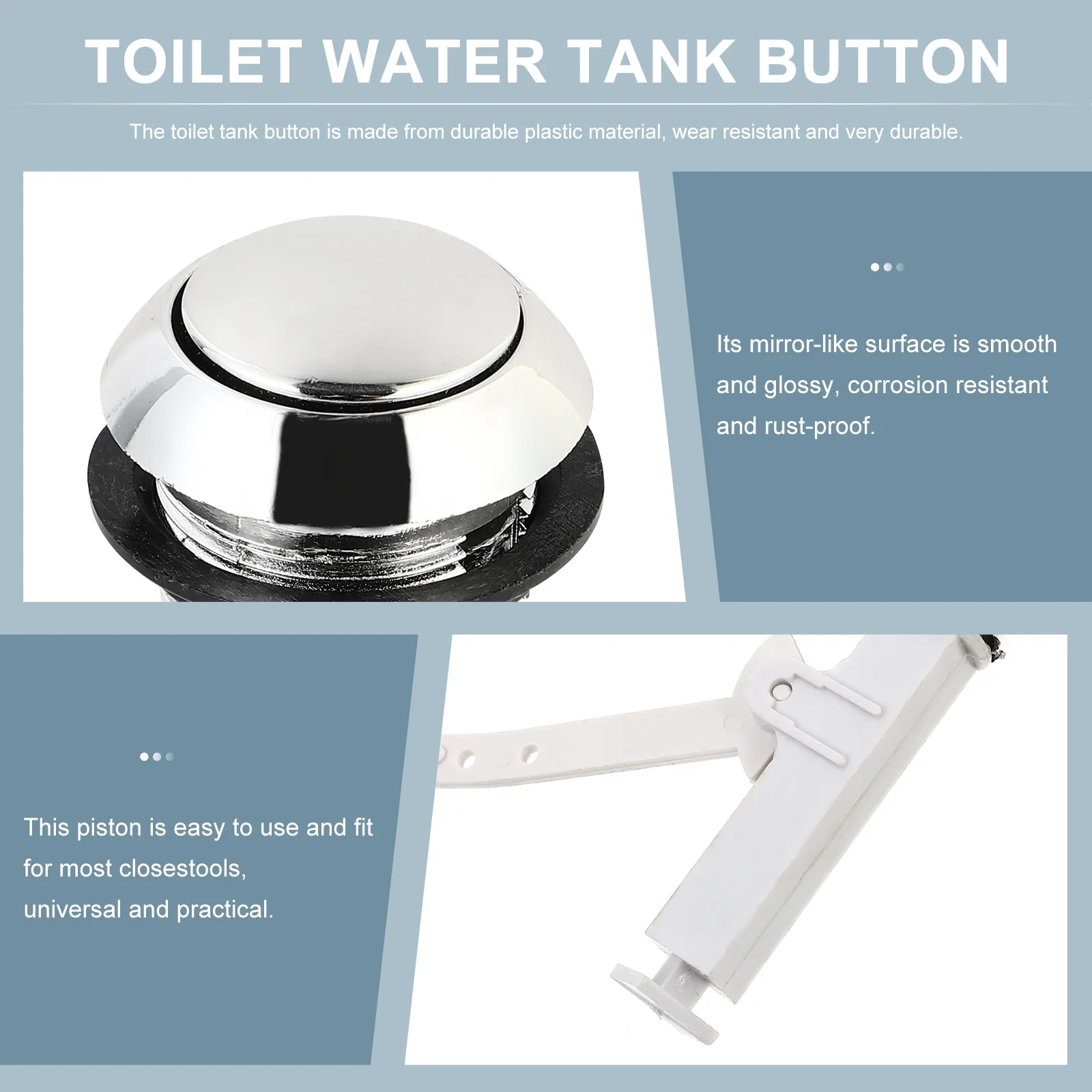 TOILET WATER TANK BUTTON

The toilet tank button is made from durable plastic material, wear resistant and very durable.

Its mirror-like surface is smooth and glossy, corrosion resistant and rust-proof.

This piston is easy to use and fit for most closestools, universal and practical.