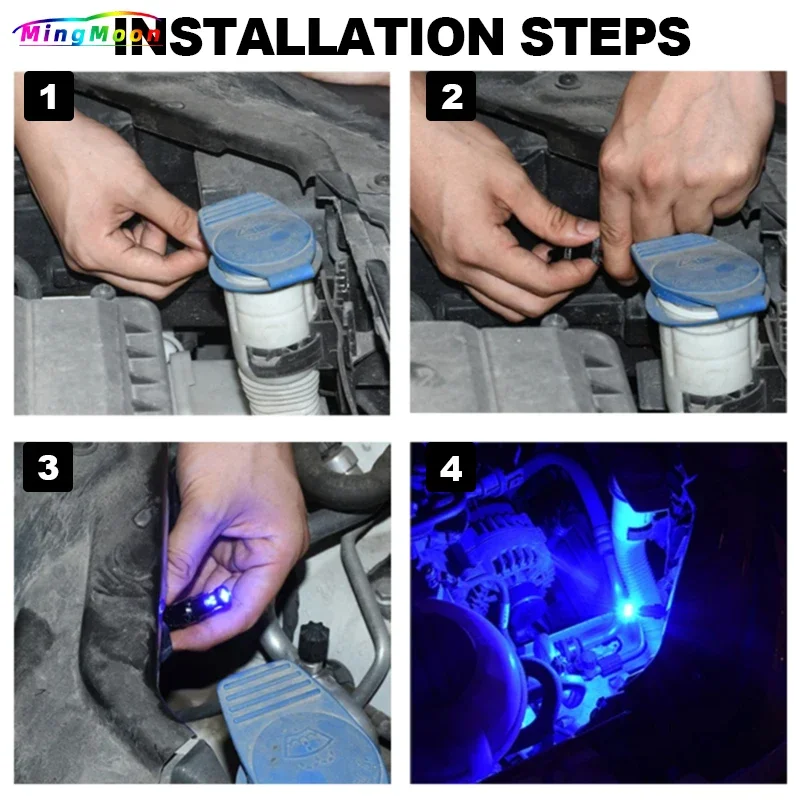 MingMoon
INSTALLATION STEPS

1

2

3

4