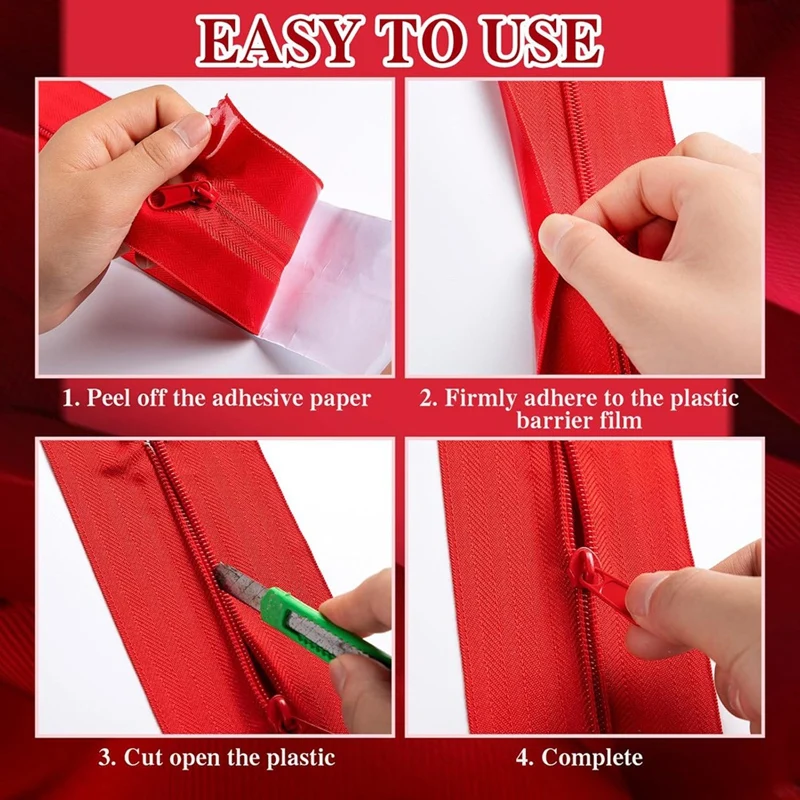 EASY TO USE

1. Peel off the adhesive paper

2. Firmly adhere to the plastic barrier film

3. Cut open the plastic

4. Complete