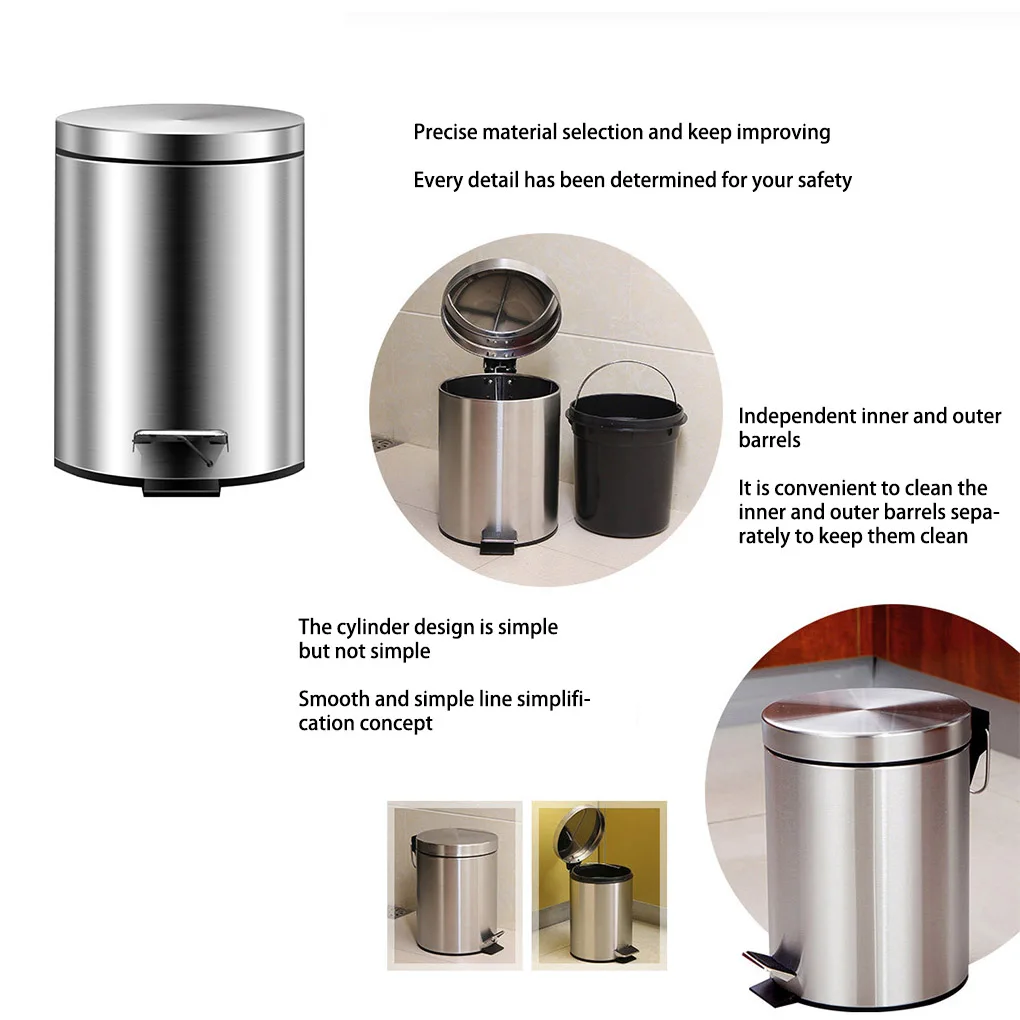 Precise material selection and keep improving

Every detail has been determined for your safety

Independent inner and outer barrels

It is convenient to clean the inner and outer barrels separately to keep them clean

The cylinder design is simple but not simple

Smooth and simple line simplification concept