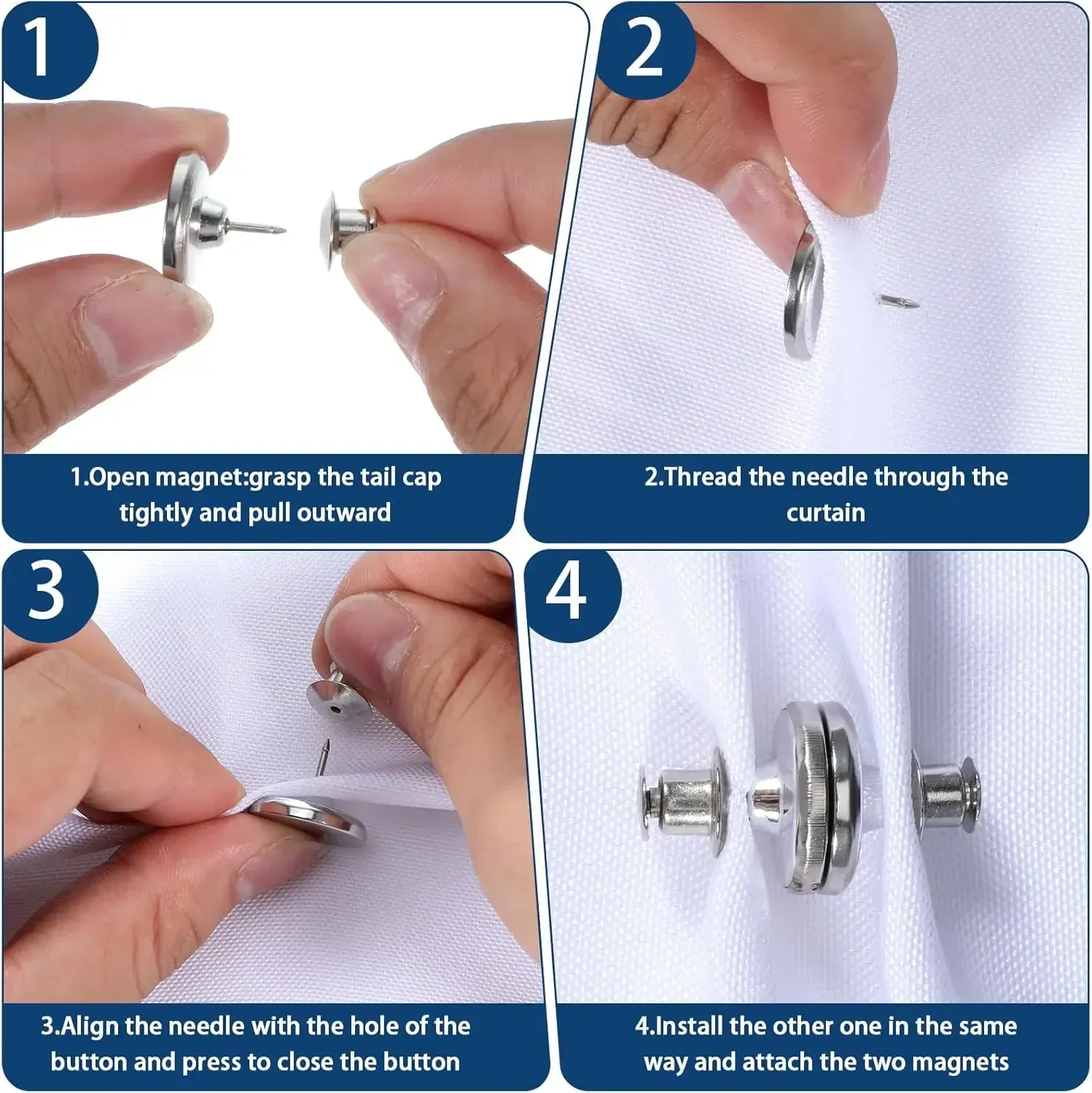 1

1.Open magnet:grasp the tail cap tightly and pull outward

2

2.Thread the needle through the curtain

3

3.Align the needle with the hole of the button and press to close the button

4

4.Install the other one in the same way and attach the two magnets