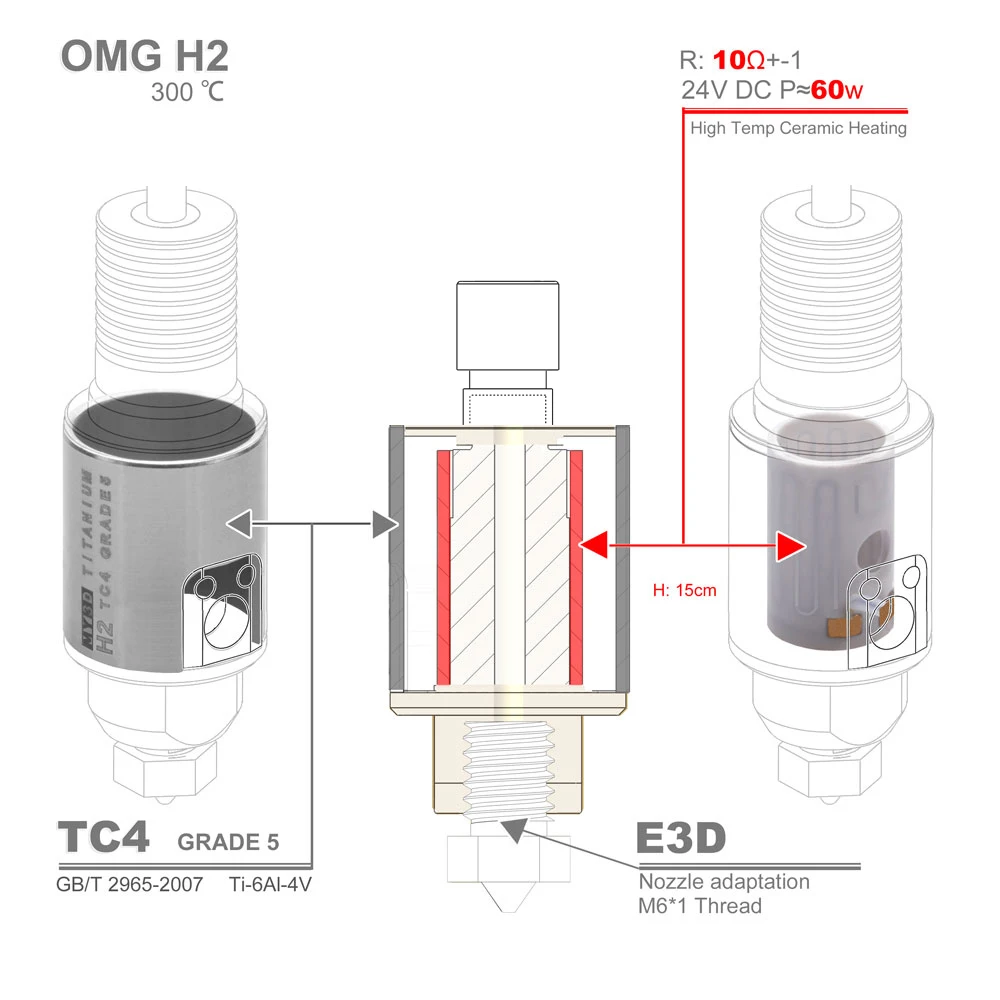 OMG H2
300 ℃

R: 10Ω+-1
24V DC P≈60w
High Temp Ceramic Heating

MYBD TITANIUM
H2 TC4 GRADE5

H: 15cm

TC4 GRADE 5
GB/T 2965-2007 Ti-6Al-4V

E3D
Nozzle adaptation
M6*1 Thread