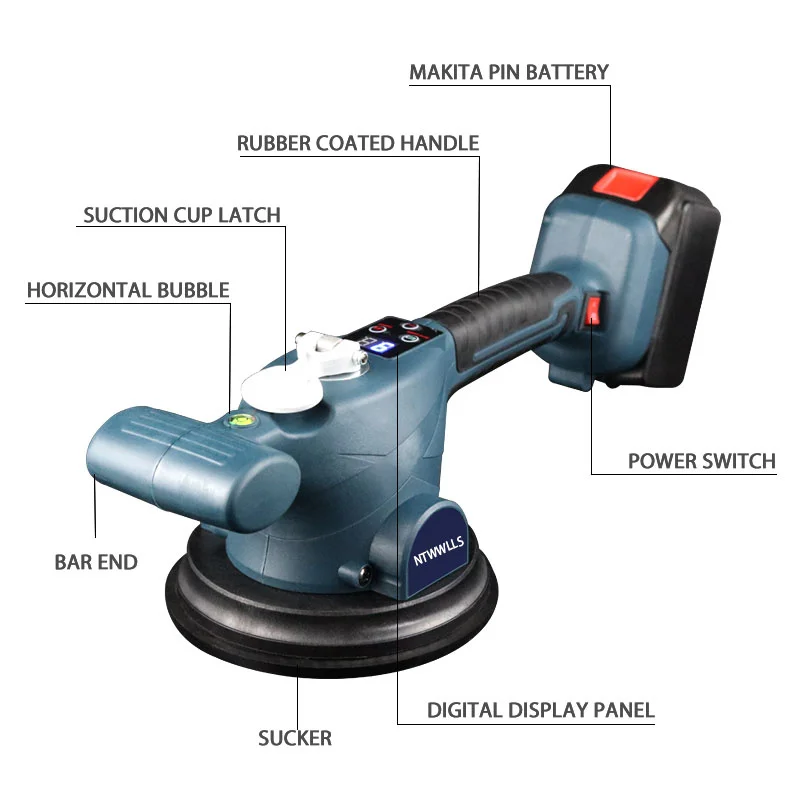 MAKITA PIN BATTERY

RUBBER COATED HANDLE

SUCTION CUP LATCH

HORIZONTAL BUBBLE

POWER SWITCH

BAR END

NTWWLLS

DIGITAL DISPLAY PANEL

SUCKER