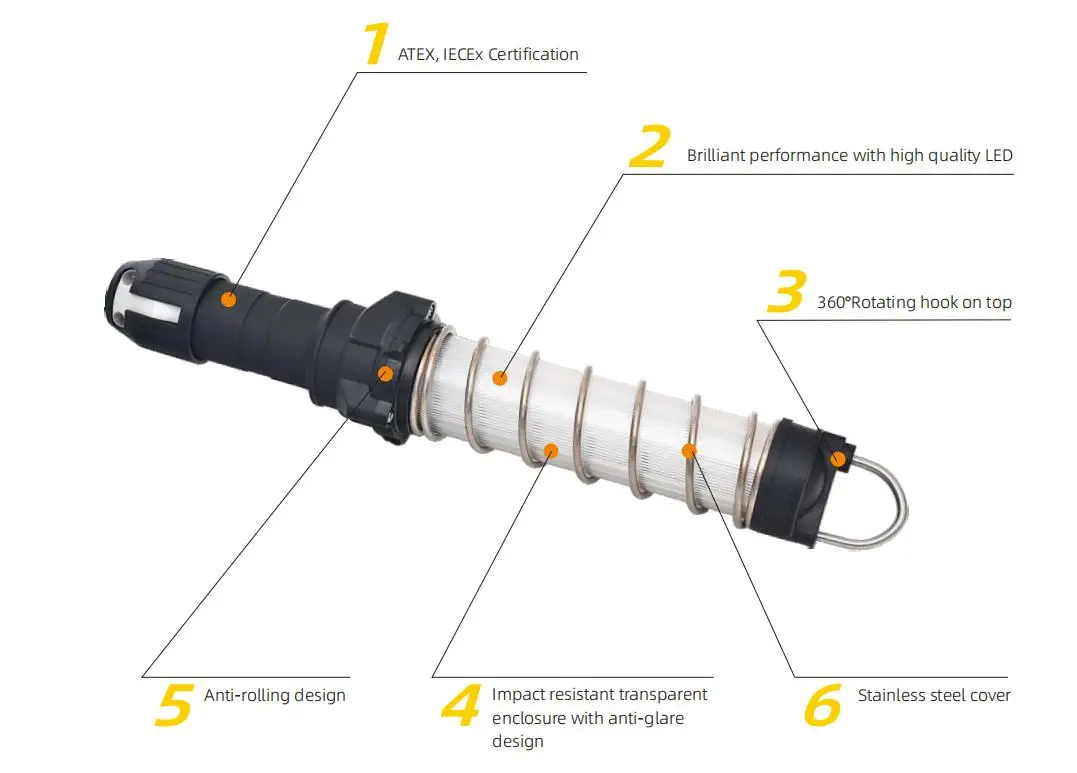 1 ATEX, IECEx Certification

2 Brilliant performance with high quality LED

3 360°Rotating hook on top

5 Anti-rolling design

4 Impact resistant transparent enclosure with anti-glare design

6 Stainless steel cover