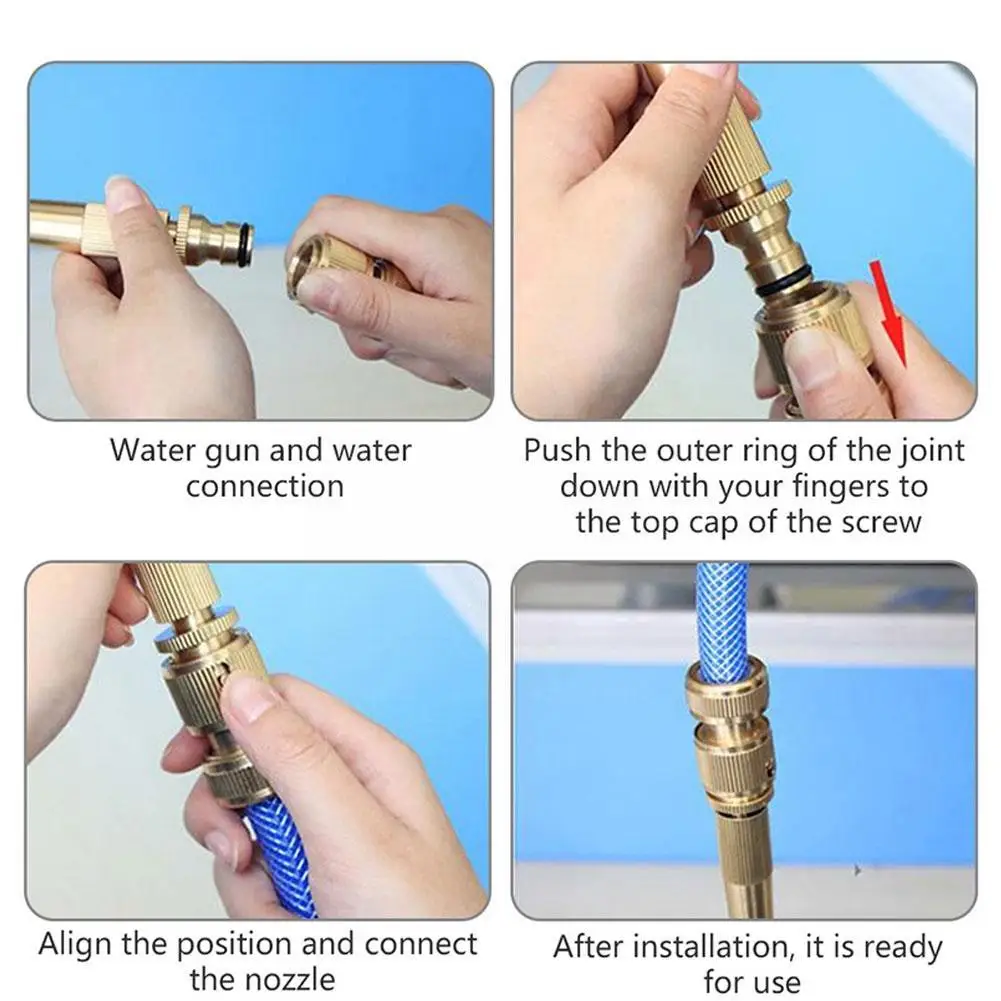 Water gun and water connection

Push the outer ring of the joint down with your fingers to the top cap of the screw

Align the position and connect the nozzle

After installation, it is ready for use