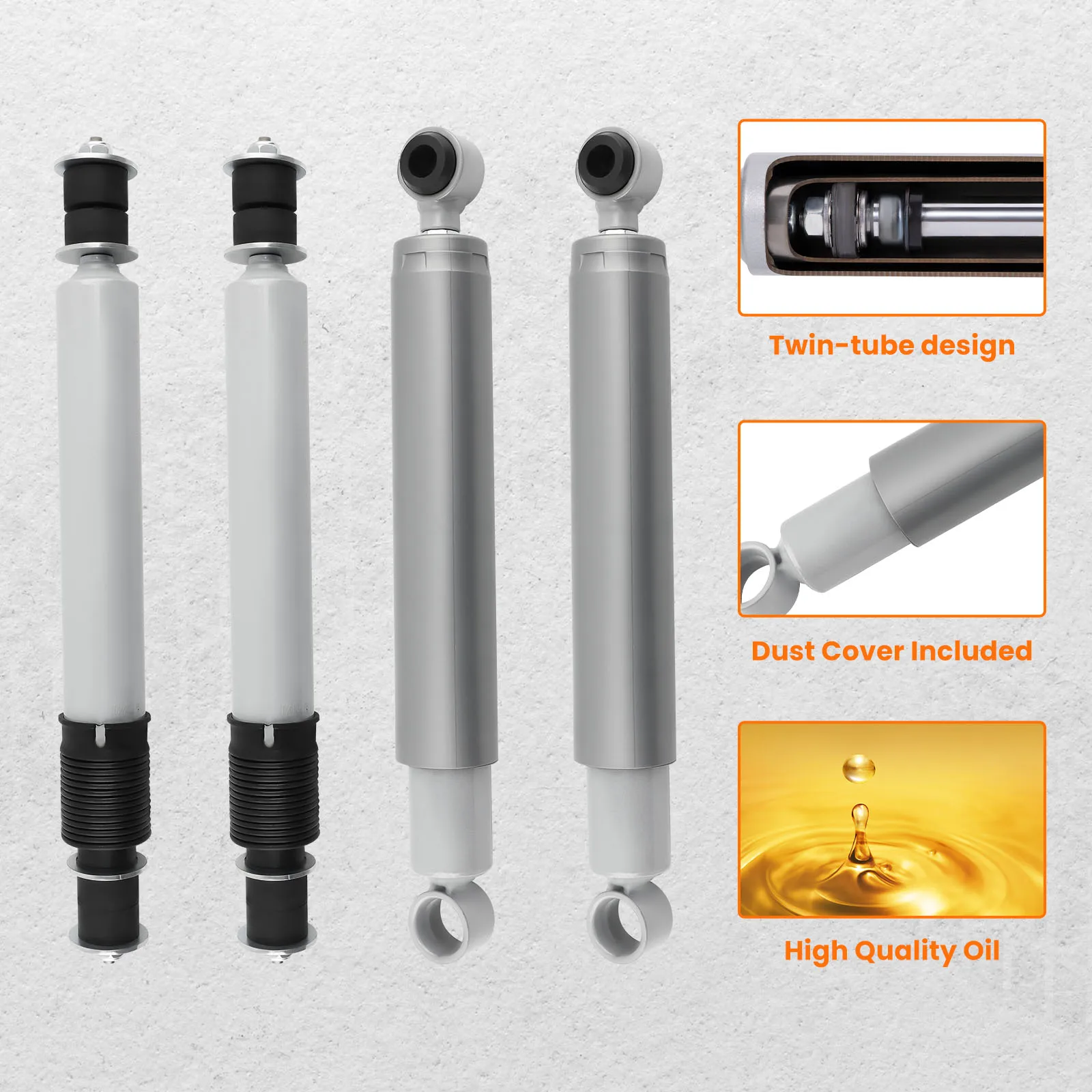 Twin-tube design

Dust Cover Included

High Quality Oil