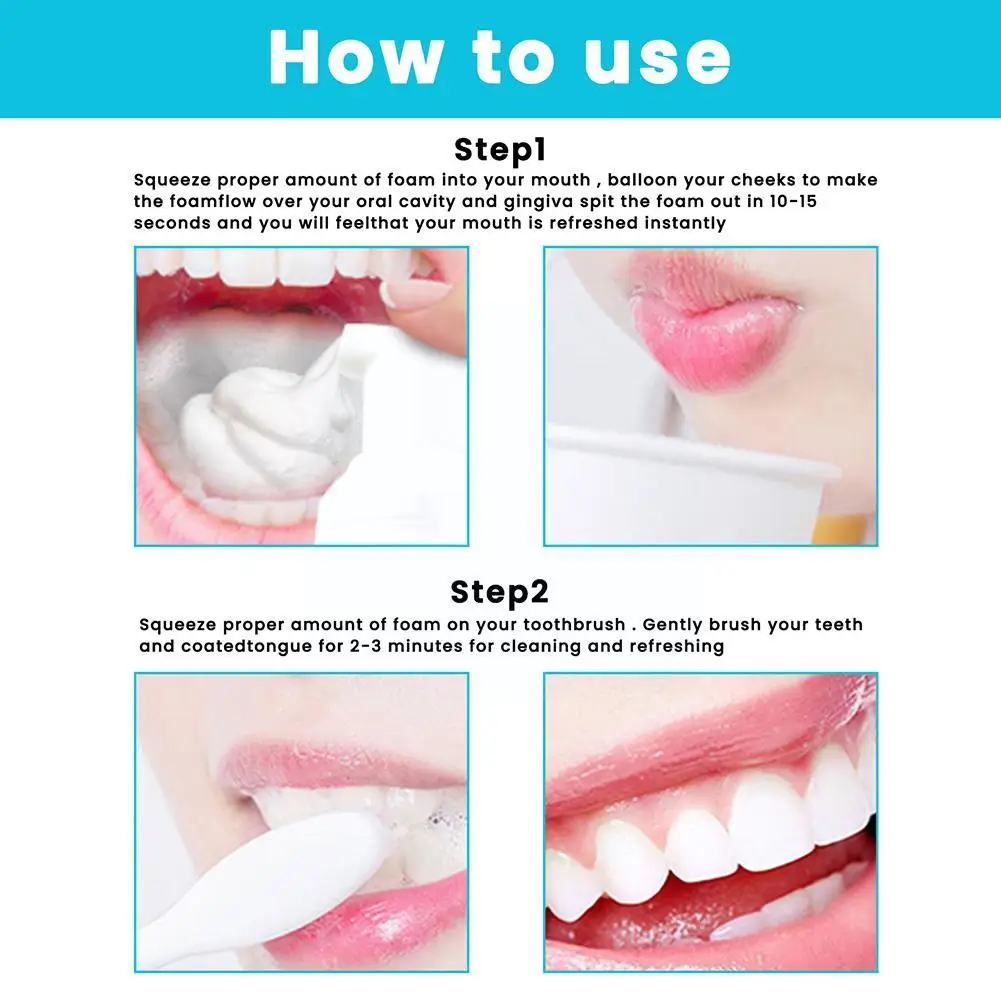 How to use

Step1

Squeeze proper amount of foam into your mouth , balloon your cheeks to make the foamflow over your oral cavity and gingiva spit the foam out in 10-15 seconds and you will feelthat your mouth is refreshed instantly

Step2

Squeeze proper amount of foam on your toothbrush . Gently brush your teeth and coatedtongue for 2-3 minutes for cleaning and refreshing