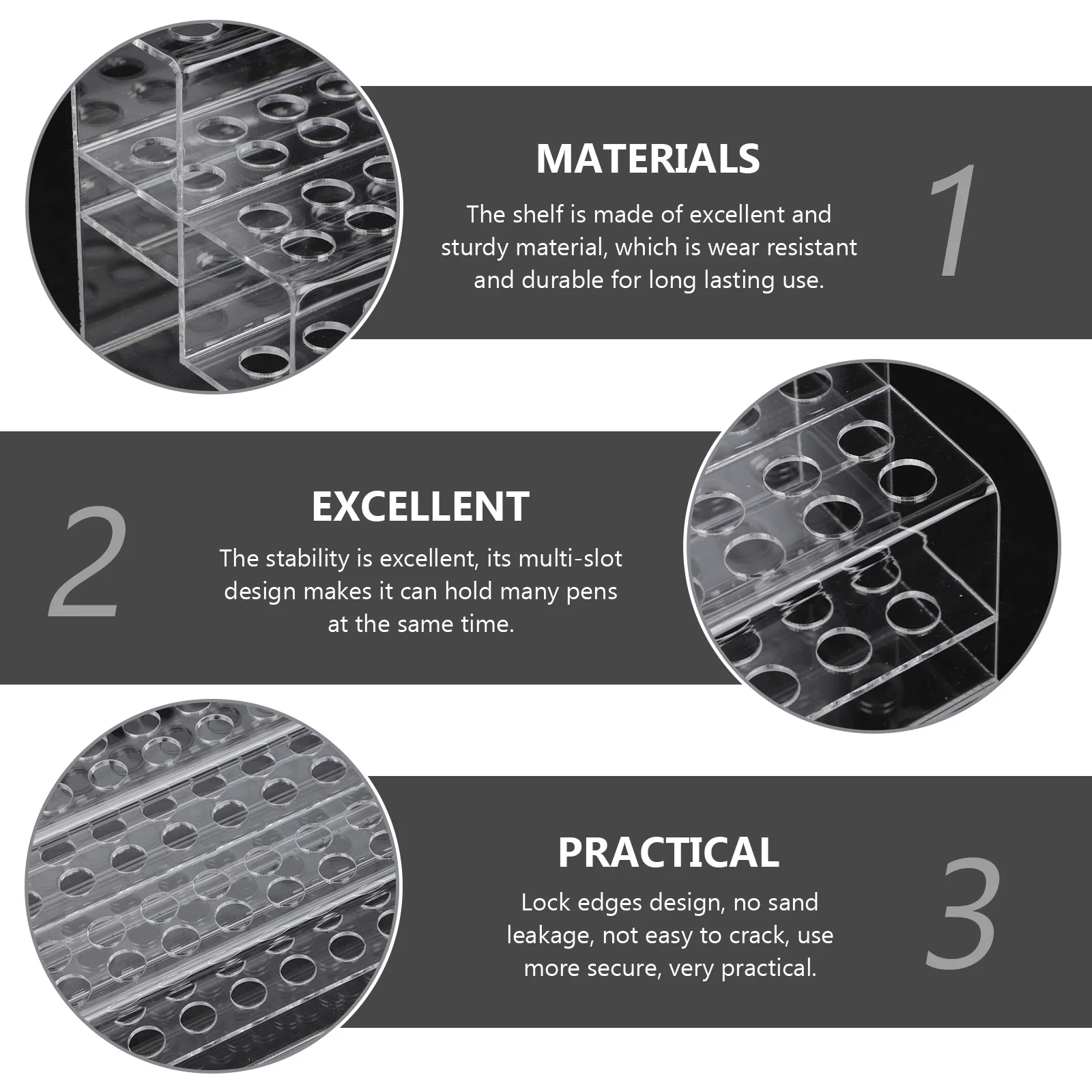 MATERIALS

The shelf is made of excellent and sturdy material, which is wear resistant and durable for long lasting use.

1

2

EXCELLENT

The stability is excellent, its multi-slot design makes it can hold many pens at the same time.

PRACTICAL

Lock edges design, no sand leakage, not easy to crack, use more secure, very practical.

3