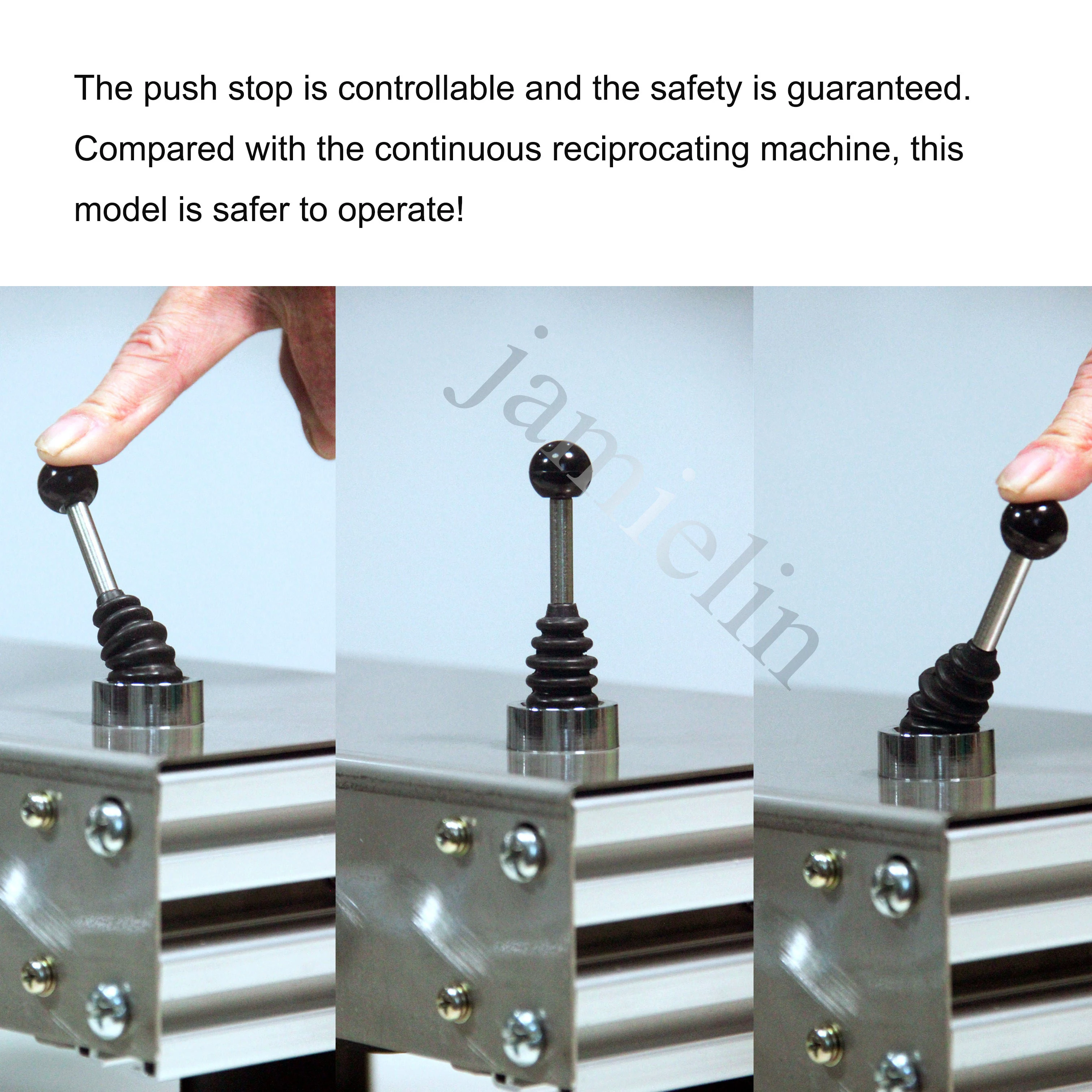 The push stop is controllable and the safety is guaranteed. Compared with the continuous reciprocating machine, this model is safer to operate!

jamielin