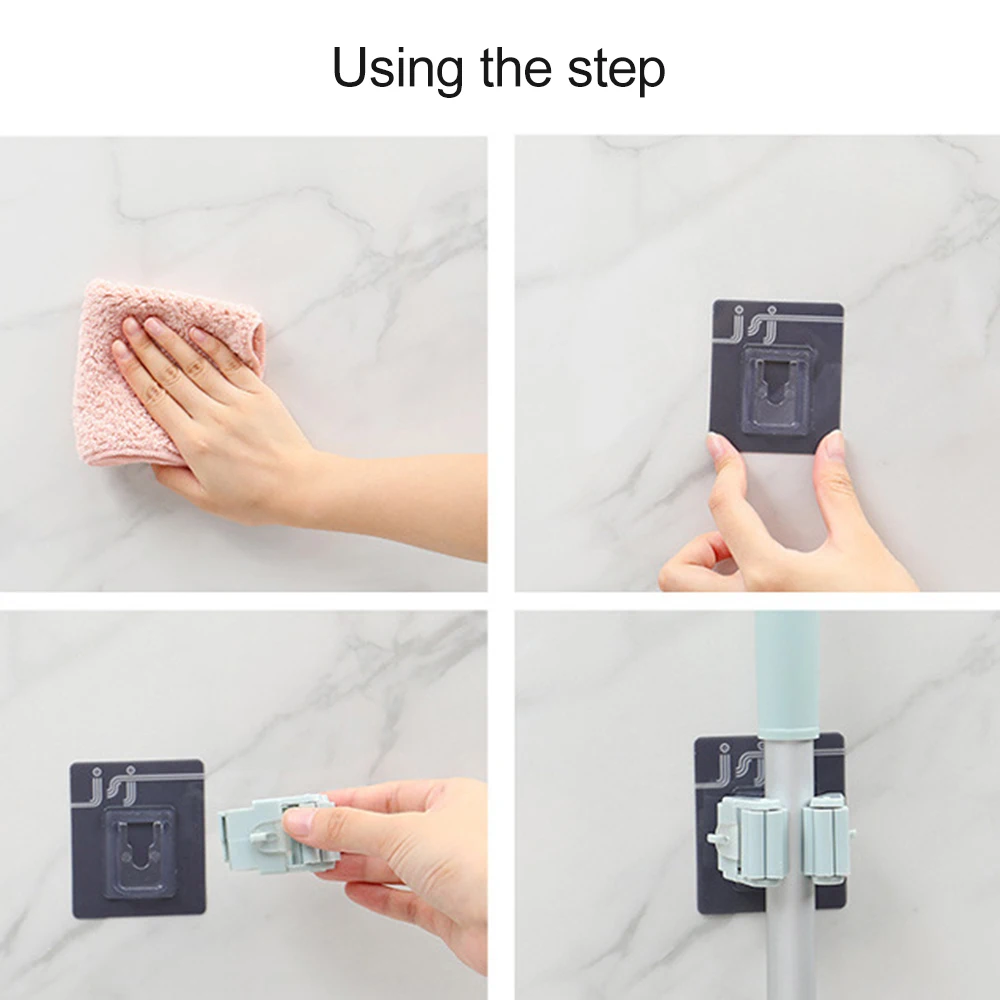 Using the step