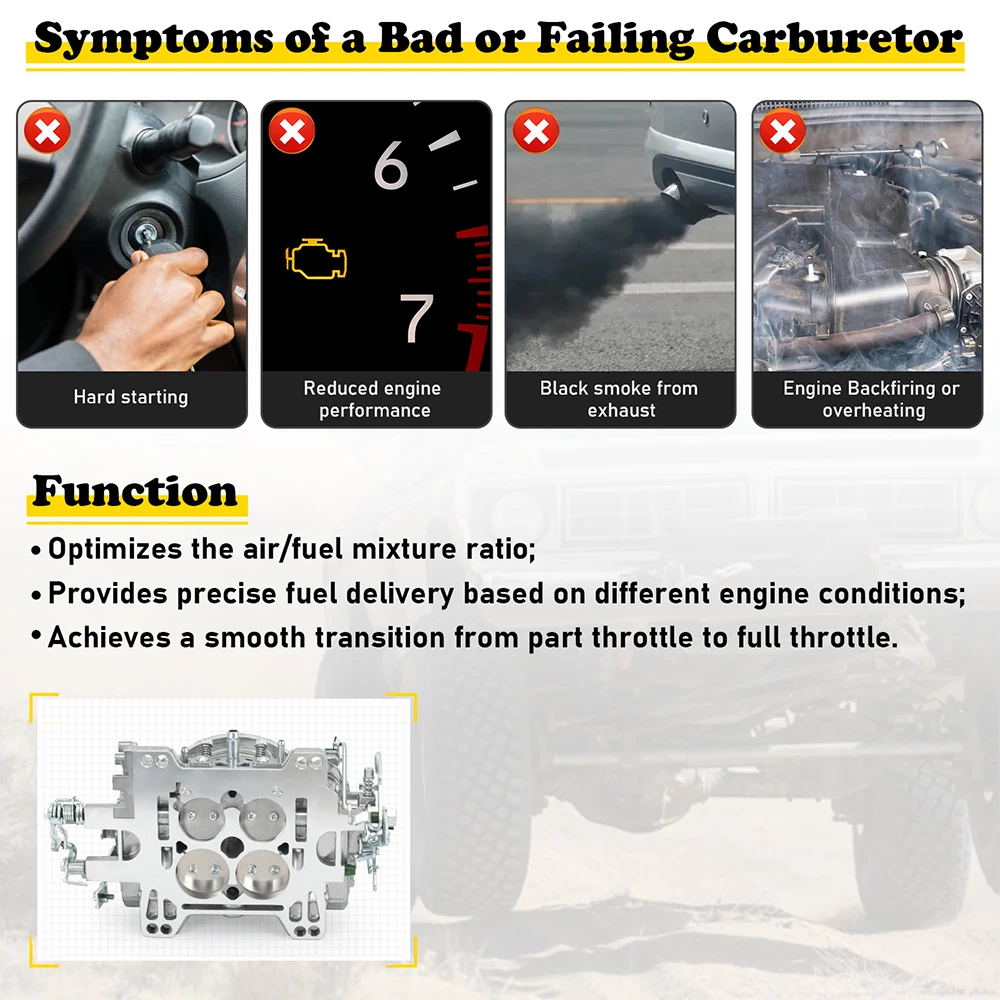 Symptoms of a Bad or Failing Carburetor

6

7

Hard starting

Reduced engine performance

Black smoke from exhaust

Engine Backfiring or overheating

Function

• Optimizes the air/fuel mixture ratio;

• Provides precise fuel delivery based on different engine conditions;

• Achieves a smooth transition from part throttle to full throttle.