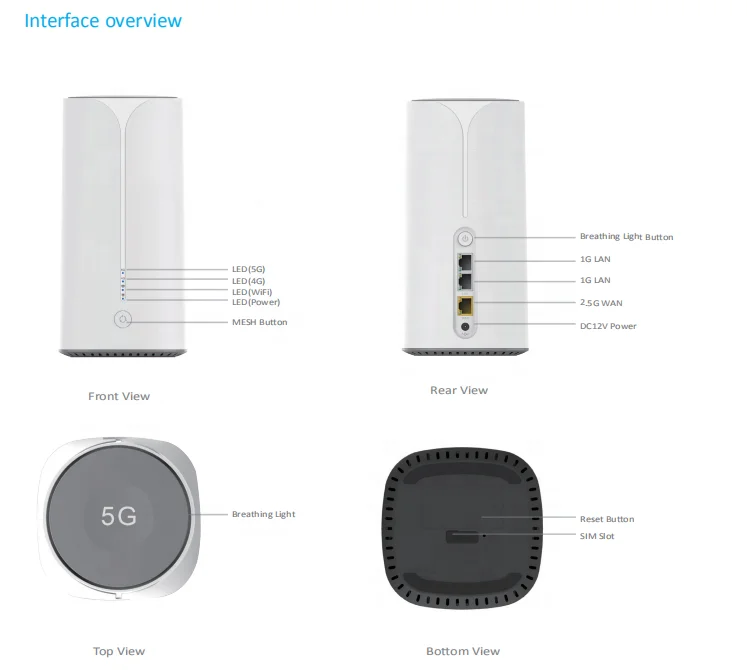 Interface overview

LED(5G)
LED(4G)
LED(WiFi)
LED(Power)
MESH Button

Front View

Breathing Light Button
1G LAN
1G LAN
2.5G WAN
DC12V Power

Rear View

5G

Breathing Light

Top View

Reset Button
SIM Slot

Bottom View