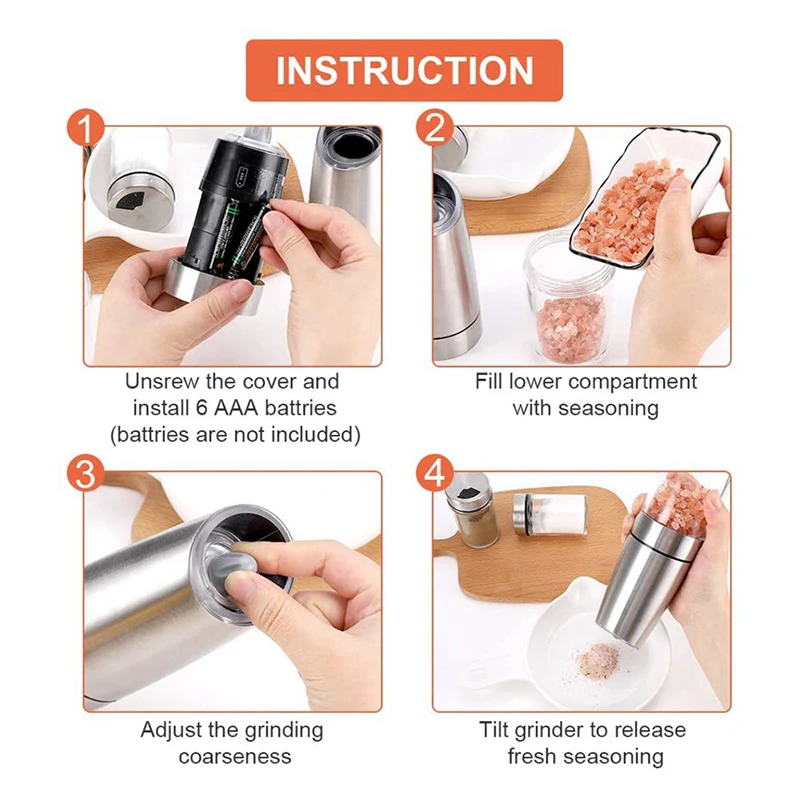 INSTRUCTION

1

Unsrew the cover and install 6 AAA battries (battries are not included)

2

Fill lower compartment with seasoning

3

Adjust the grinding coarseness

4

Tilt grinder to release fresh seasoning