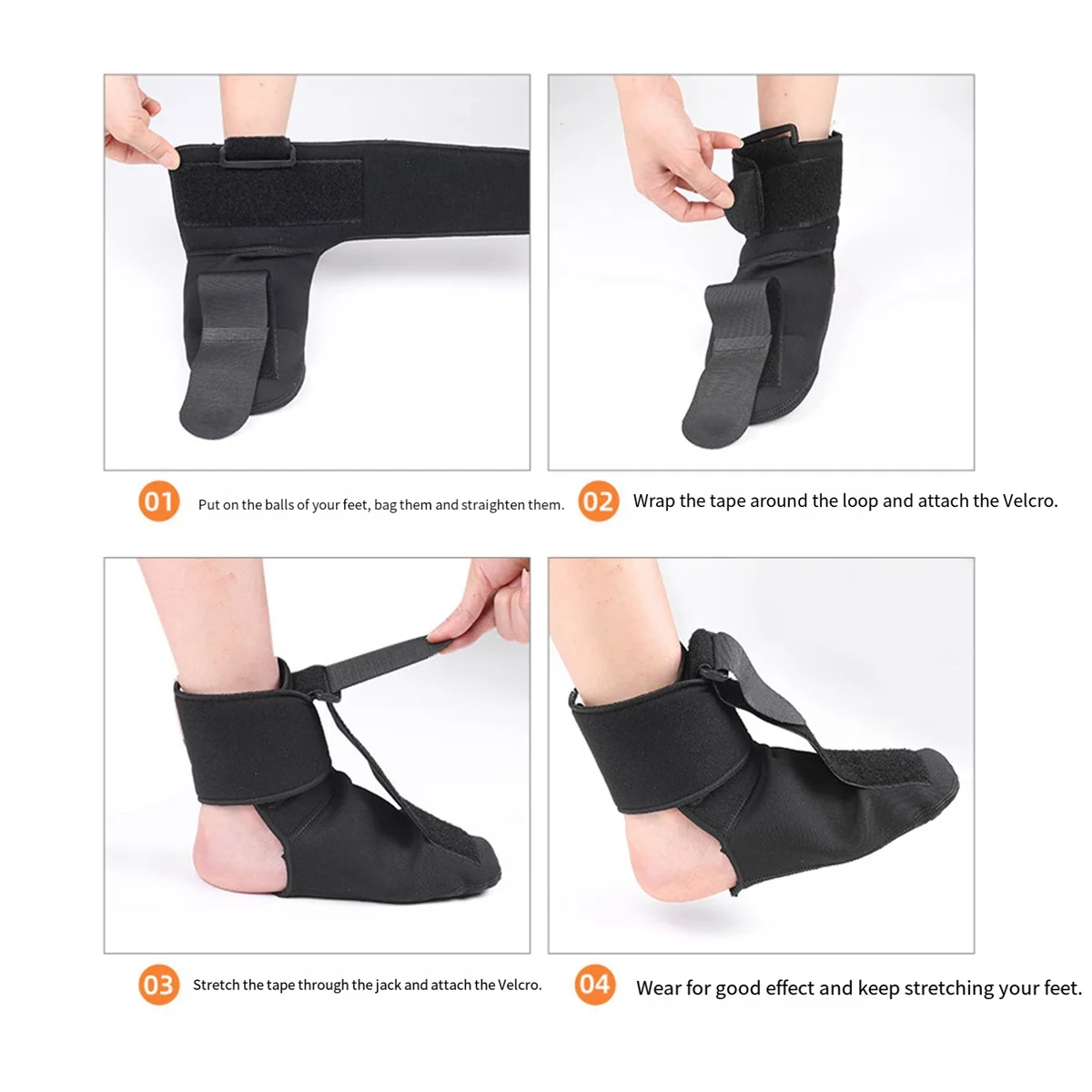 01 Put on the balls of your feet, bag them and straighten them.

02 Wrap the tape around the loop and attach the Velcro.

03 Stretch the tape through the jack and attach the Velcro.

04 Wear for good effect and keep stretching your feet.