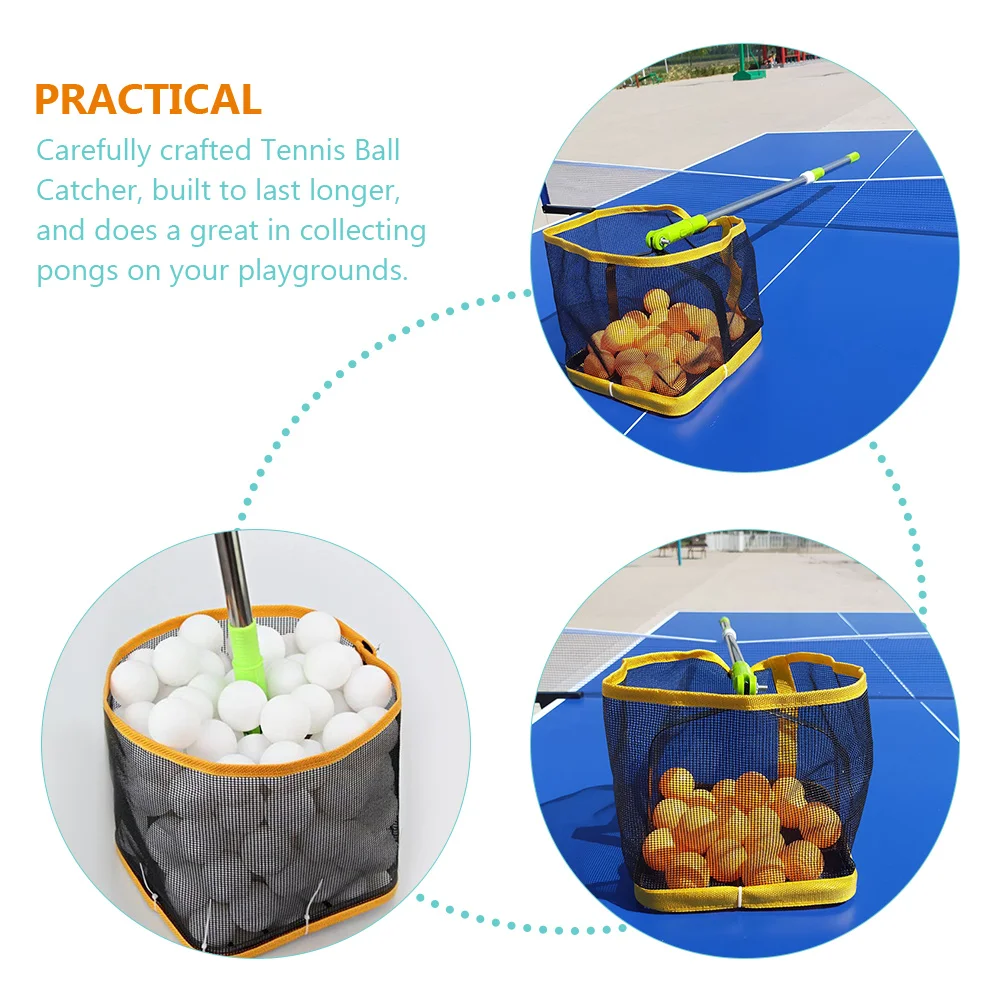 PRACTICAL

Carefully crafted Tennis Ball Catcher, built to last longer, and does a great in collecting pongs on your playgrounds.