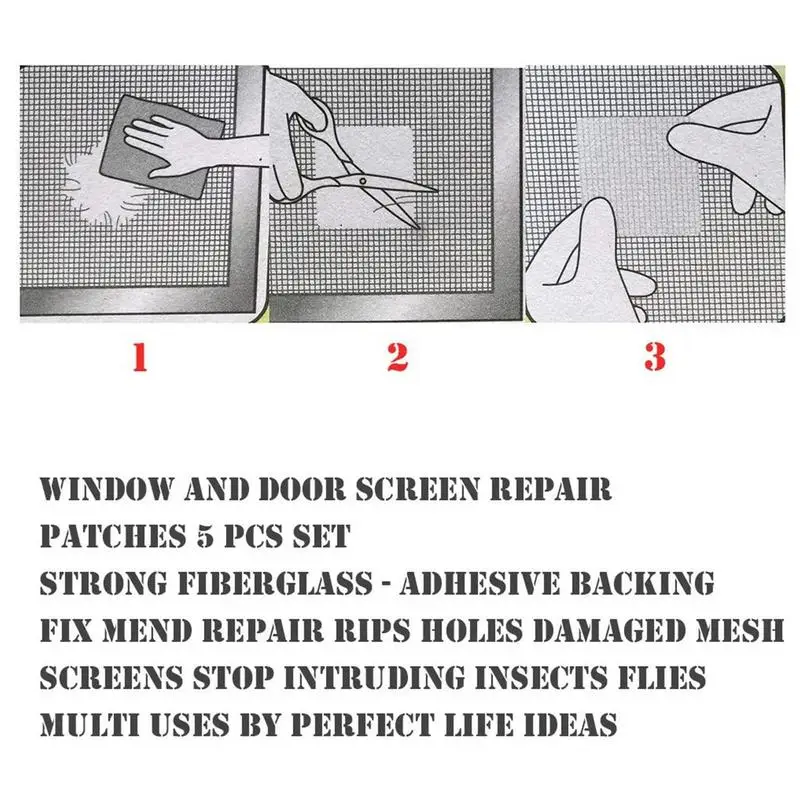 1

2

3

WINDOW AND DOOR SCREEN REPAIR
PATCHES 5 PCS SET
STRONG FIBERGLASS - ADHESIVE BACKING
FIX MEND REPAIR RIPS HOLES DAMAGED MESH
SCREENS STOP INTRUDING INSECTS FLIES
MULTI USES BY PERFECT LIFE IDEAS