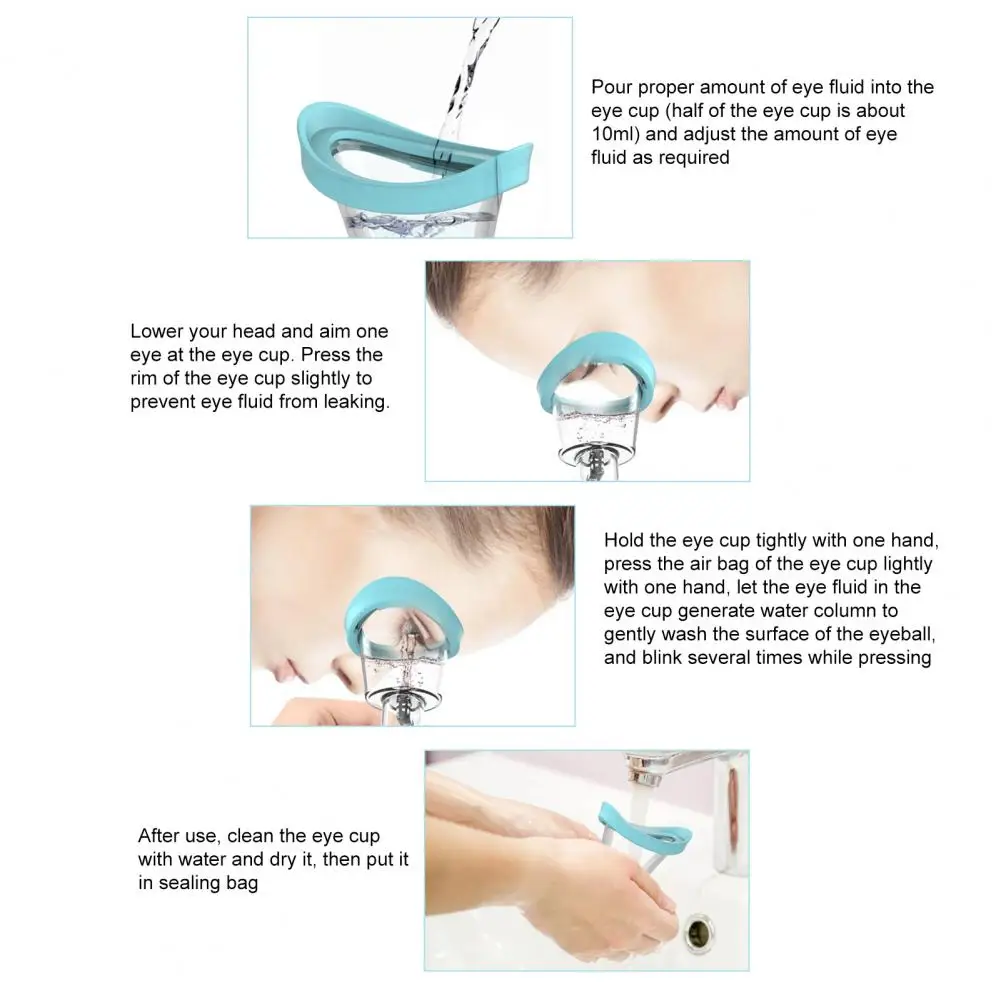 Pour proper amount of eye fluid into the eye cup (half of the eye cup is about 10ml) and adjust the amount of eye fluid as required

Lower your head and aim one eye at the eye cup. Press the rim of the eye cup slightly to prevent eye fluid from leaking.

Hold the eye cup tightly with one hand, press the air bag of the eye cup lightly with one hand, let the eye fluid in the eye cup generate water column to gently wash the surface of the eyeball, and blink several times while pressing

After use, clean the eye cup with water and dry it, then put it in sealing bag