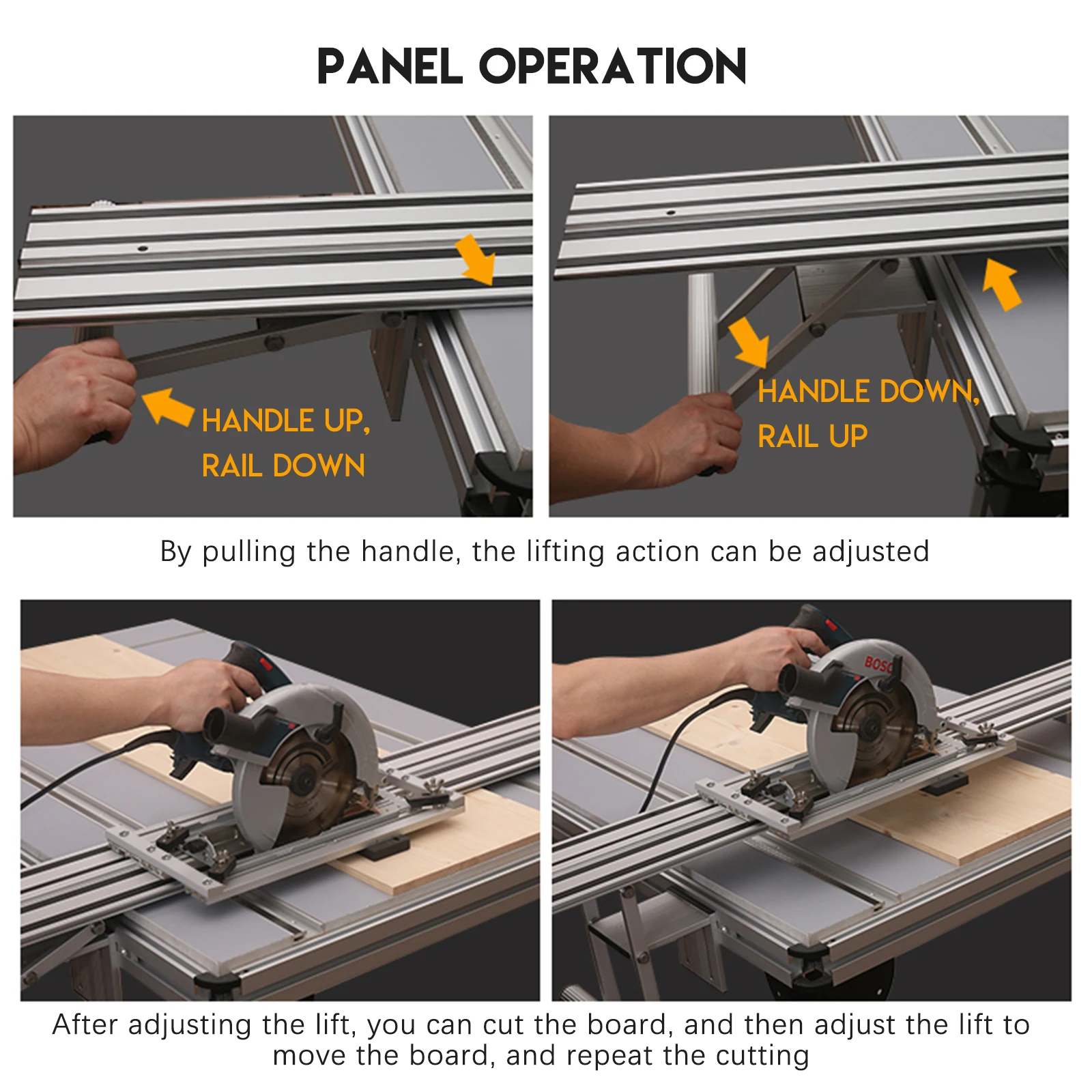 PANEL OPERATION

HANDLE UP, RAIL DOWN

HANDLE DOWN, RAIL UP

By pulling the handle, the lifting action can be adjusted

BOSC

After adjusting the lift, you can cut the board, and then adjust the lift to move the board, and repeat the cutting