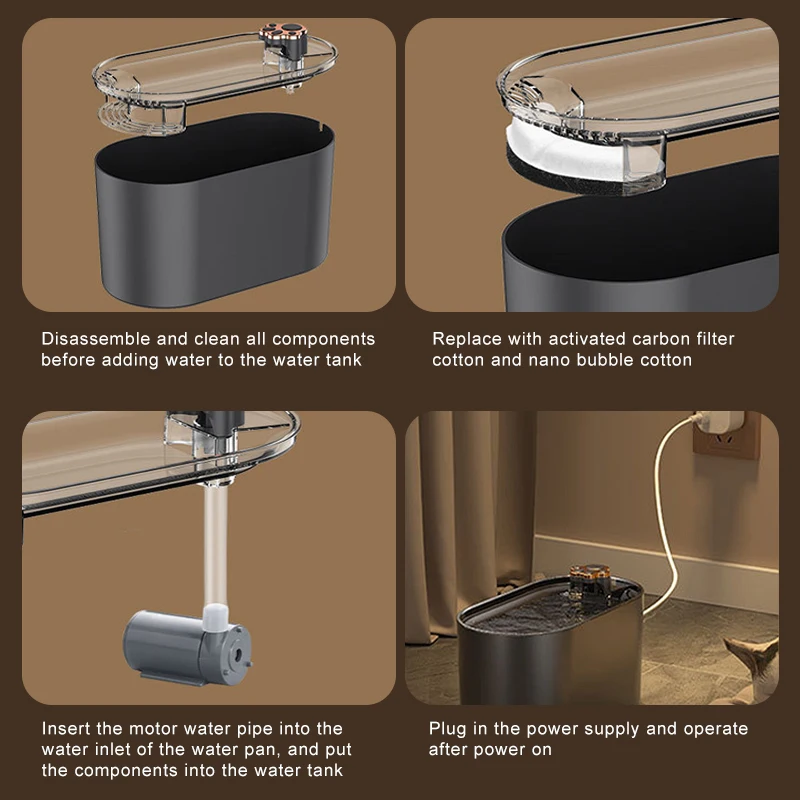 Disassemble and clean all components before adding water to the water tank

Replace with activated carbon filter cotton and nano bubble cotton

Insert the motor water pipe into the water inlet of the water pan, and put the components into the water tank

Plug in the power supply and operate after power on