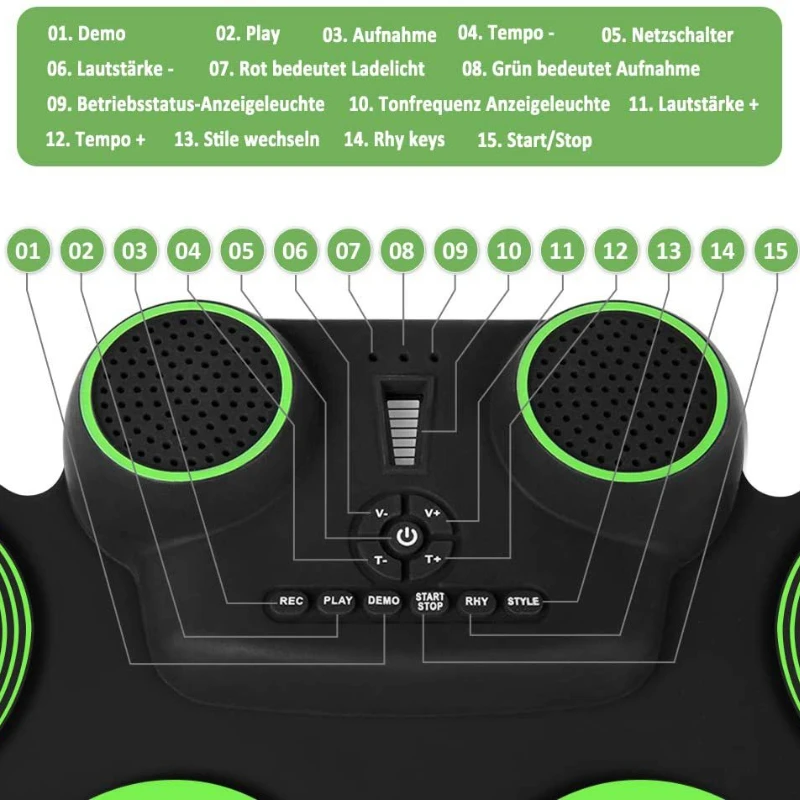 01. Demo 02. Play 03. Aufnahme 04. Tempo - 05. Netzschalter
06. Lautstärke - 07. Rot bedeutet Ladelicht 08. Grün bedeutet Aufnahme
09. Betriebsstatus-Anzeigeleuchte 10. Tonfrequenz Anzeigeleuchte 11. Lautstärke +
12. Tempo + 13. Stile wechseln 14. Rhy keys 15. Start/Stop

01 02 03 04 05 06 07 08 09 10 11 12 13 14 15

V- V+ T- T+

REC PLAY DEMO START STOP RHY STYLE