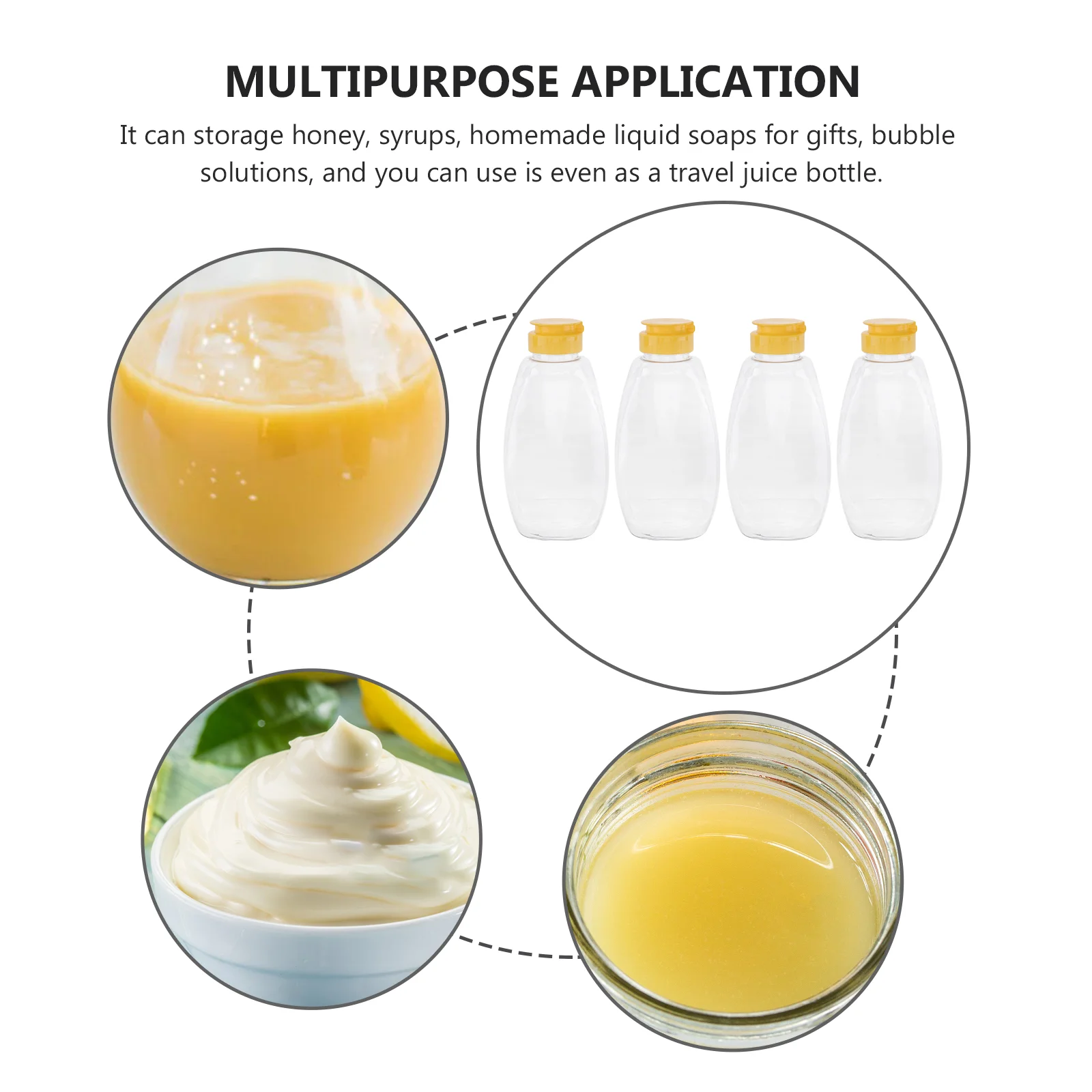 MULTIPURPOSE APPLICATION

It can storage honey, syrups, homemade liquid soaps for gifts, bubble solutions, and you can use is even as a travel juice bottle.