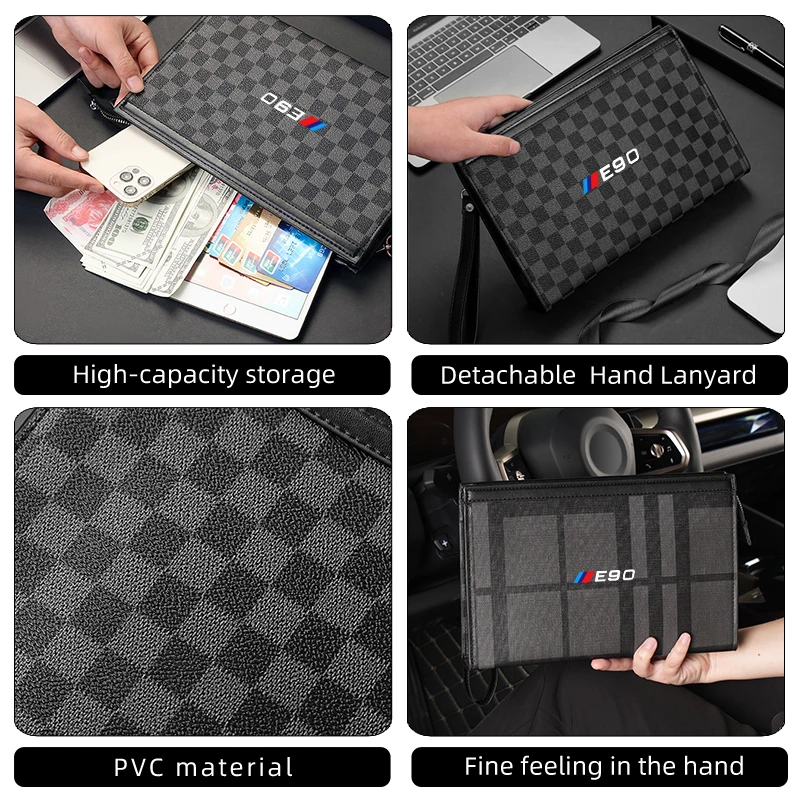 E90

High-capacity storage

E90

Detachable Hand Lanyard

PVC material

E90

Fine feeling in the hand