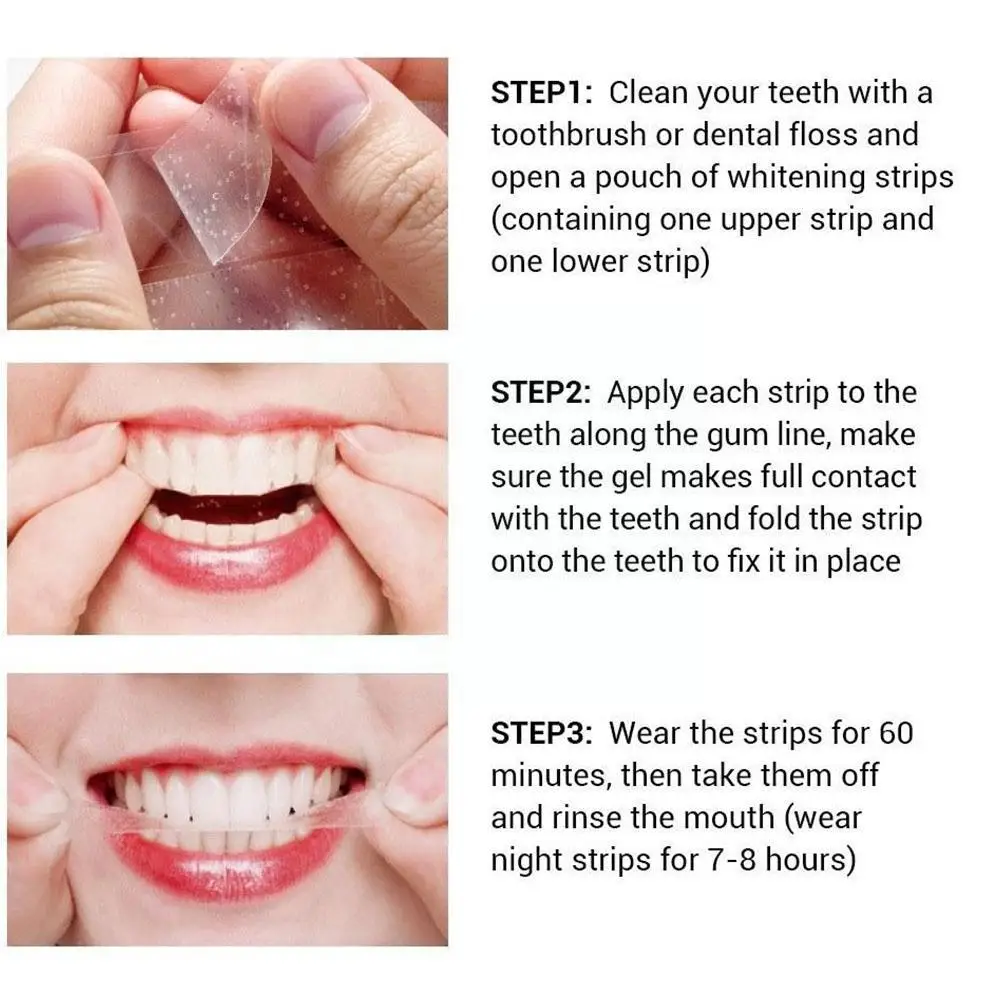 STEP1: Clean your teeth with a toothbrush or dental floss and open a pouch of whitening strips (containing one upper strip and one lower strip)

STEP2: Apply each strip to the teeth along the gum line, make sure the gel makes full contact with the teeth and fold the strip onto the teeth to fix it in place

STEP3: Wear the strips for 60 minutes, then take them off and rinse the mouth (wear night strips for 7-8 hours)