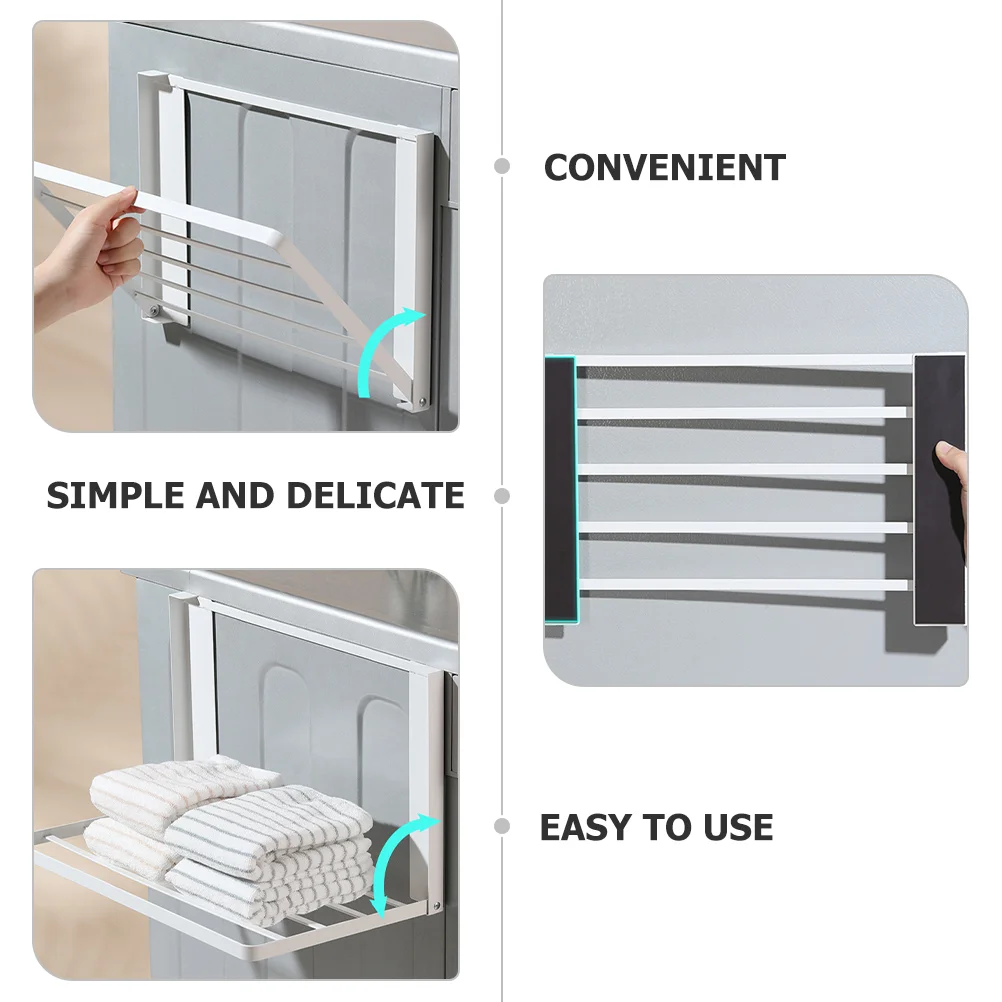 CONVENIENT

SIMPLE AND DELICATE

EASY TO USE