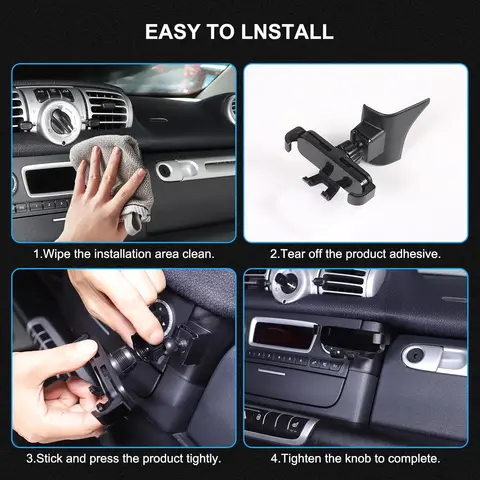 EASY TO LNSTALL

1.Wipe the installation area clean.

2.Tear off the product adhesive.

3.Stick and press the product tightly.

4.Tighten the knob to complete.