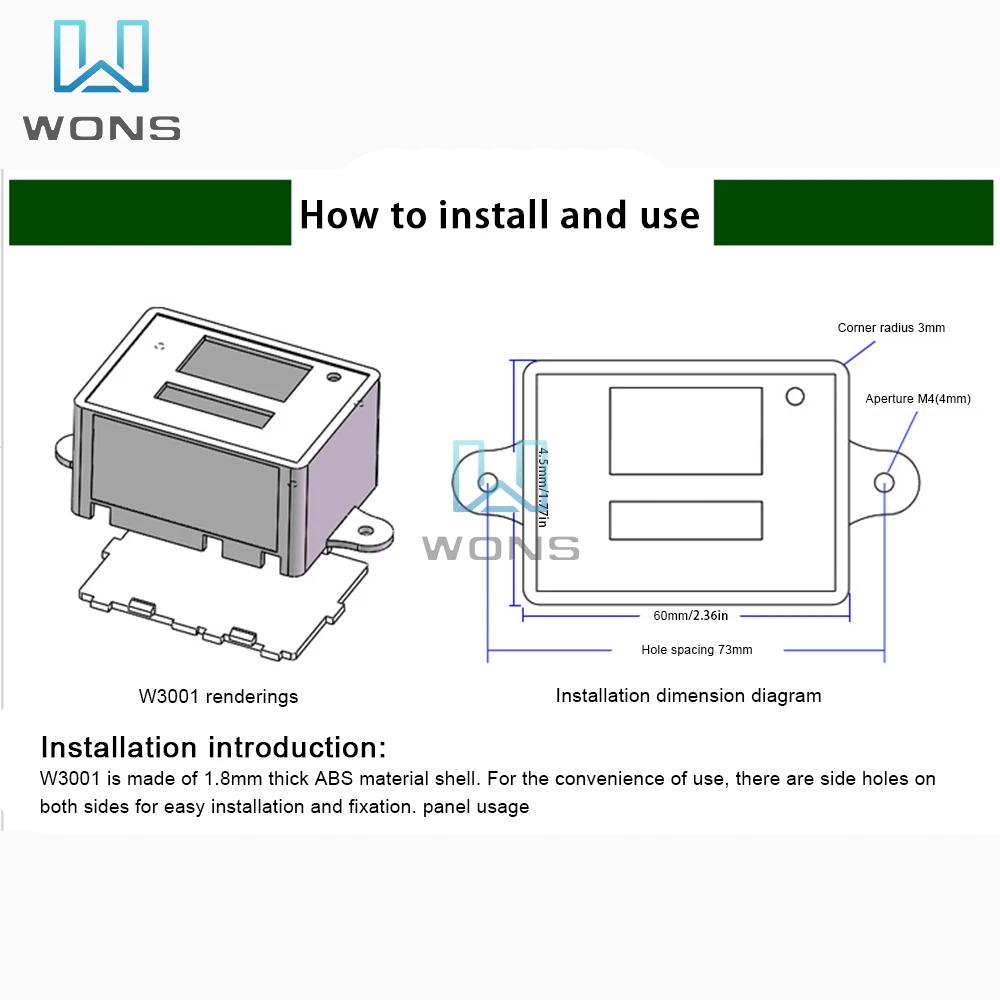 WONS

How to install and use

Corner radius 3mm

Aperture M4(4mm)

4.5mm/1.77in

WONS

60mm/2.36in

Hole spacing 73mm

W3001 renderings

Installation dimension diagram

Installation introduction:
W3001 is made of 1.8mm thick ABS material shell. For the convenience of use, there are side holes on both sides for easy installation and fixation. panel usage