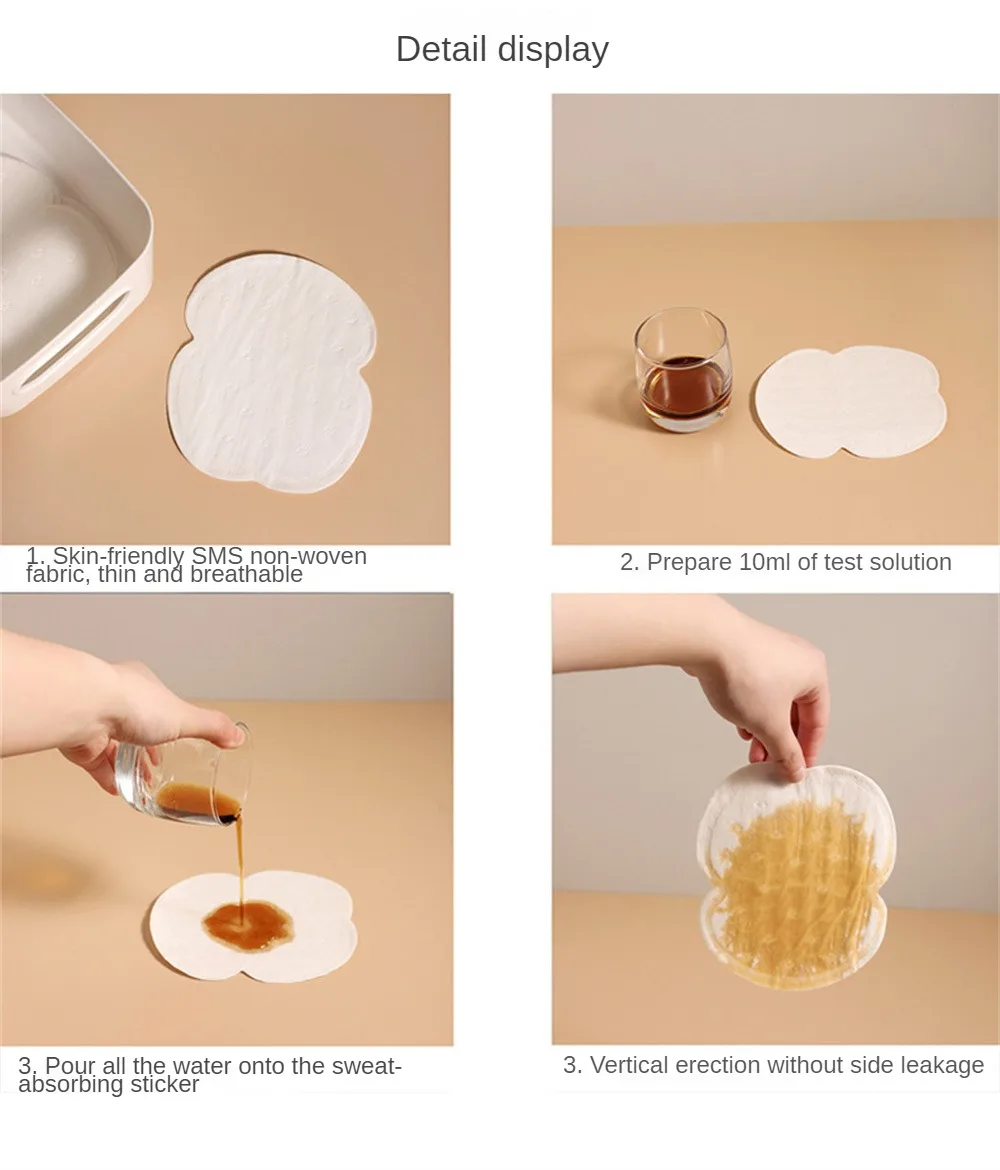 Detail display

1. Skin-friendly SMS non-woven fabric, thin and breathable

2. Prepare 10ml of test solution

3. Pour all the water onto the sweat-absorbing sticker

3. Vertical erection without side leakage